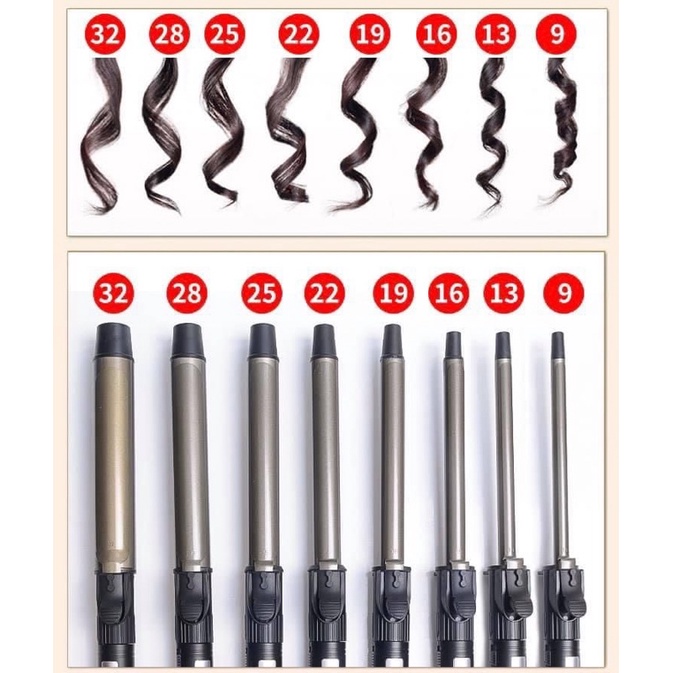 32 28 25 22 19 16 13 9

32 28 25 22 19 16 13 9