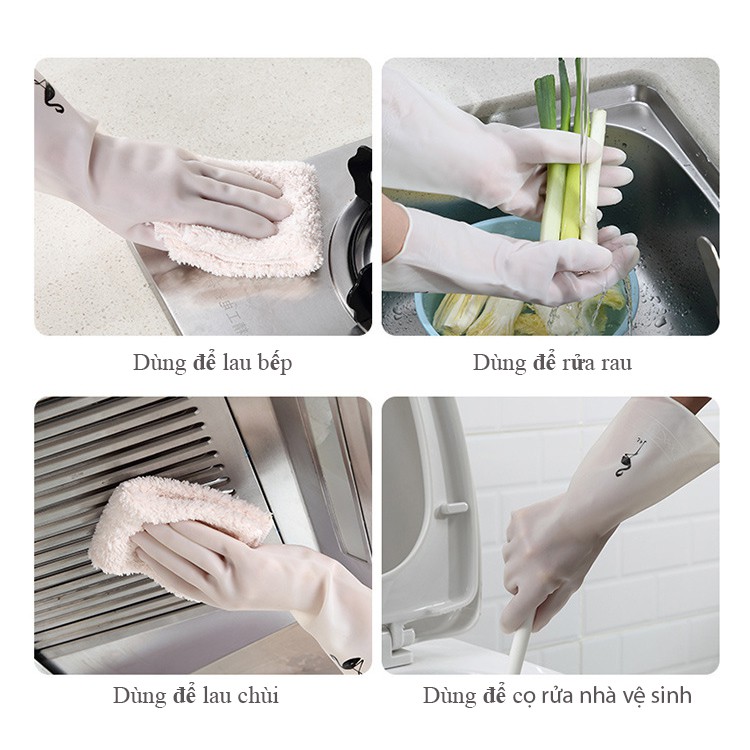 Dùng để lau bếp

Dùng để rửa rau

Dùng để lau chùi

Dùng để cọ rửa nhà vệ sinh