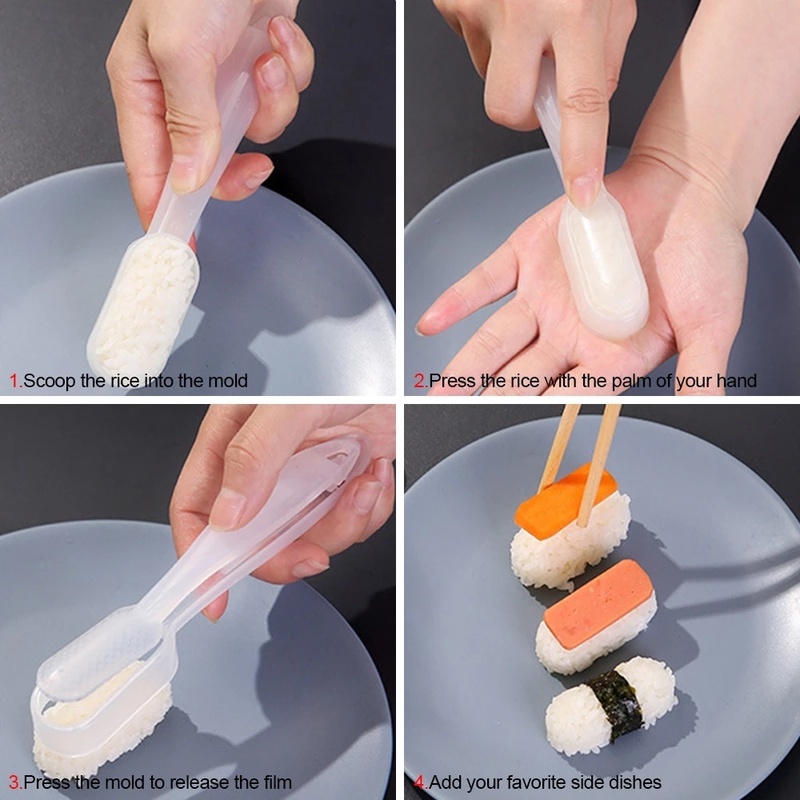 1.Scoop the rice into the mold

2.Press the rice with the palm of your hand

3.Press the mold to release the film

4.Add your favorite side dishes