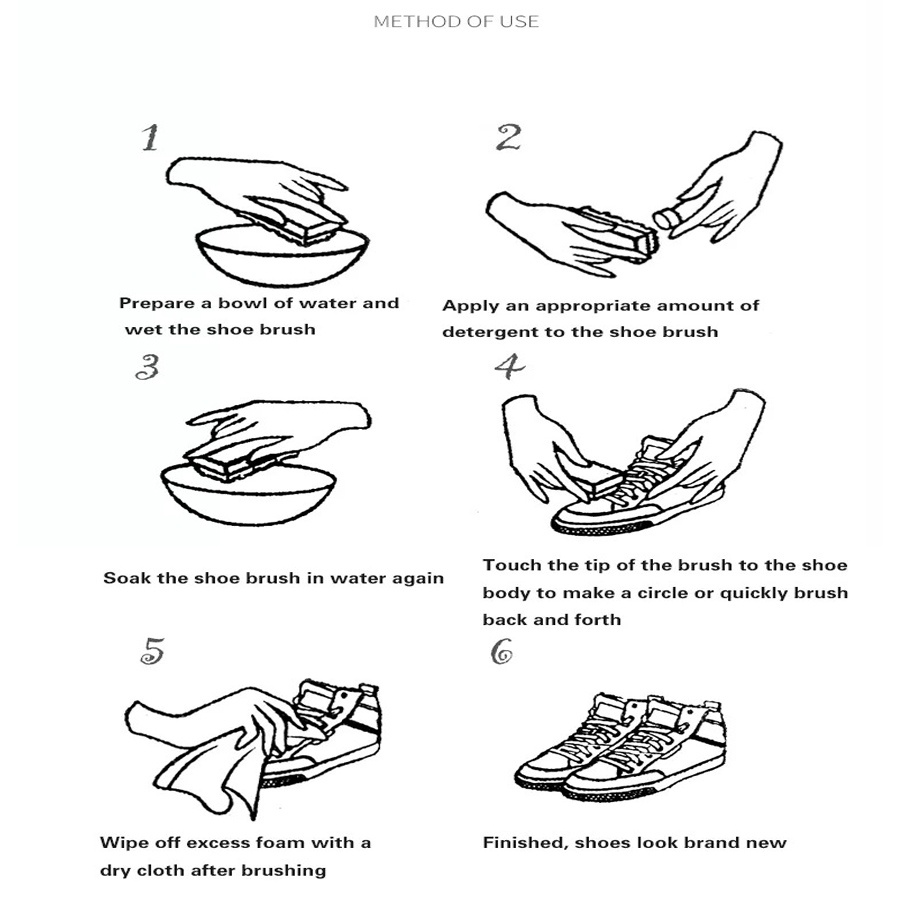 METHOD OF USE

1

Prepare a bowl of water and wet the shoe brush

2

Apply an appropriate amount of detergent to the shoe brush

3

Soak the shoe brush in water again

4

Touch the tip of the brush to the shoe body to make a circle or quickly brush back and forth

5

Wipe off excess foam with a dry cloth after brushing

6

Finished, shoes look brand new