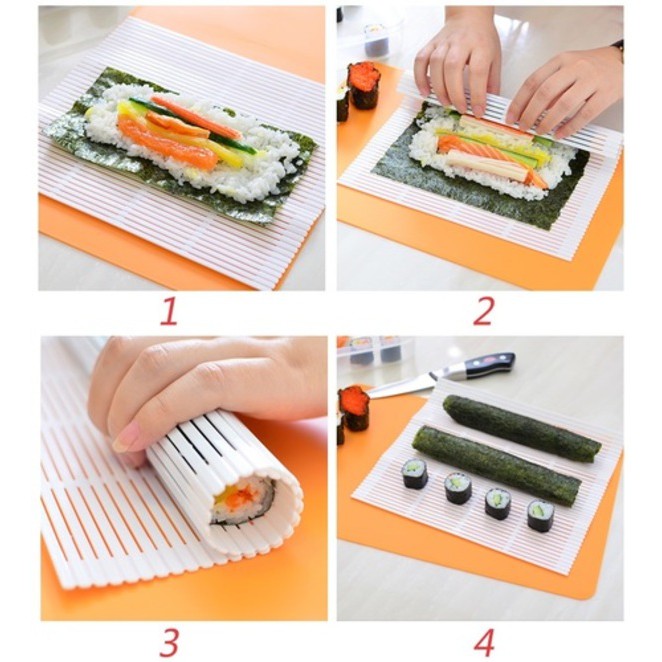 1

2

3

4