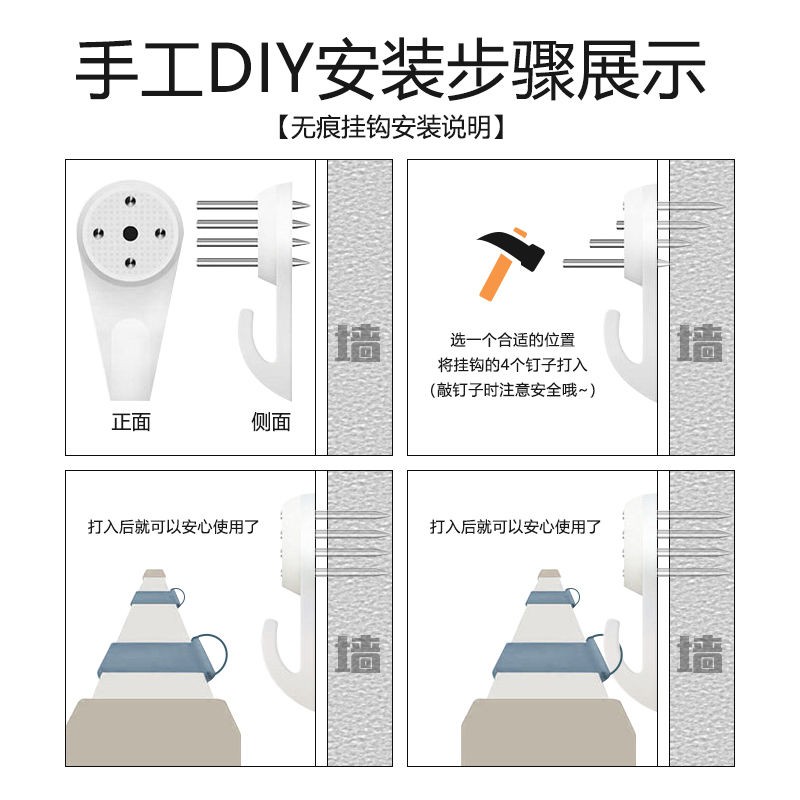 手工DIY安装步骤展示

【无痕挂钩安装说明】

正面

侧面

墙

选一个合适的位置
将挂钩的4个钉子打入
(敲钉子时注意安全哦~)

墙

打入后就可以安心使用了

墙

打入后就可以安心使用了

墙