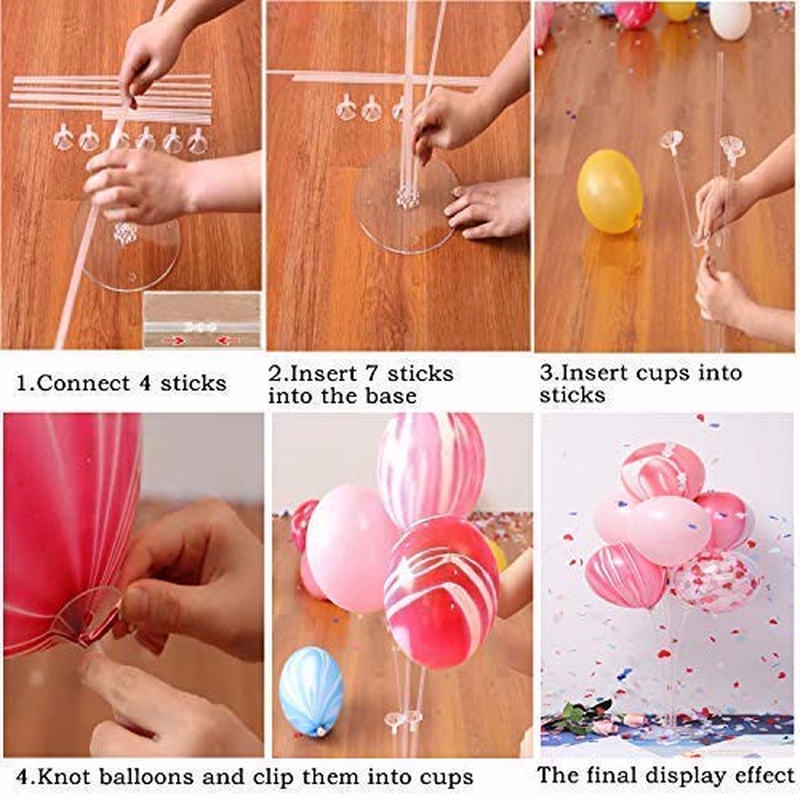 1.Connect 4 sticks

2.Insert 7 sticks into the base

3.Insert cups into sticks

4.Knot balloons and clip them into cups

The final display effect