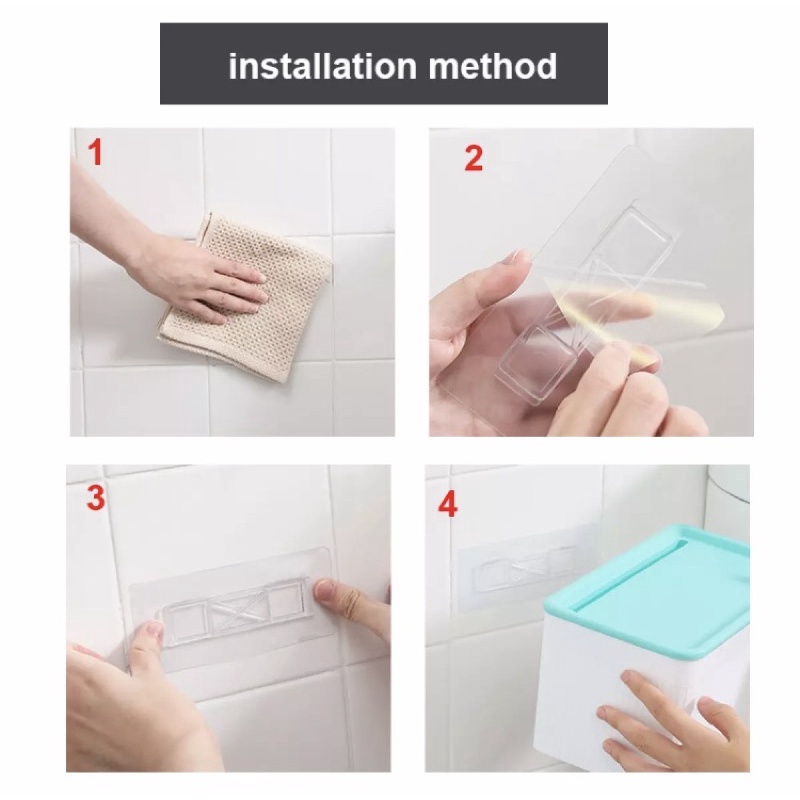 installation method

1

2

3

4