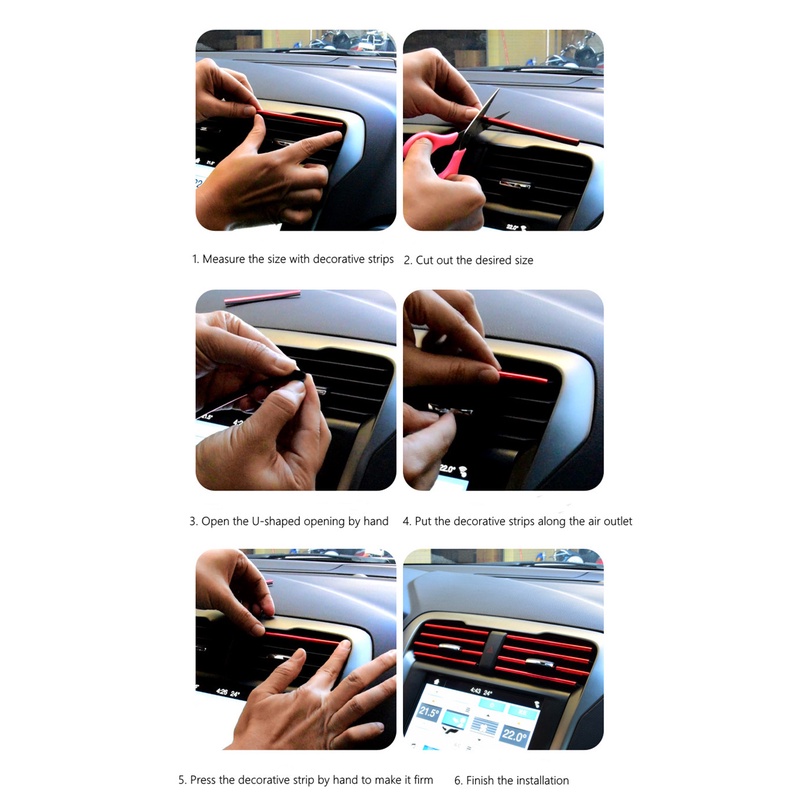 1. Measure the size with decorative strips
2. Cut out the desired size

3. Open the U-shaped opening by hand
4. Put the decorative strips along the air outlet

4:26 24°
4:43 24°
21.5°
22.0°

5. Press the decorative strip by hand to make it firm
6. Finish the installation