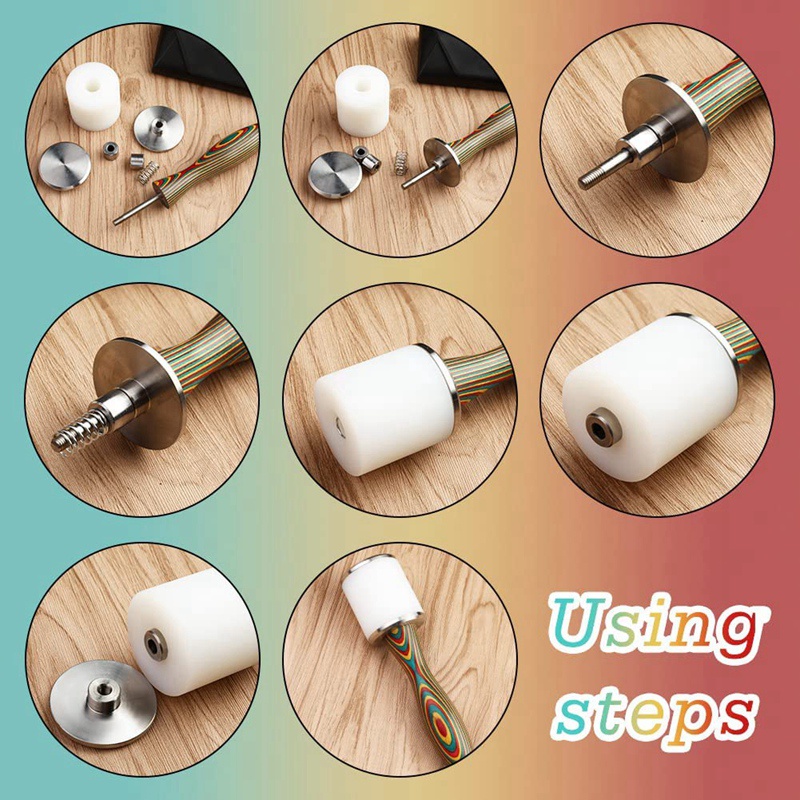 Using steps