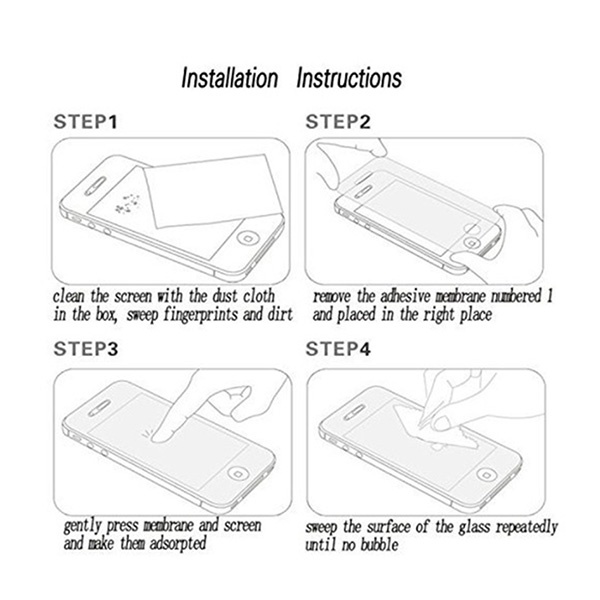 Installation Instructions

STEP1

clean the screen with the dust cloth in the box, sweep fingerprints and dirt

STEP2

remove the adhesive membrane numbered 1 and placed in the right place

STEP3

gently press membrane and screen and make them adsorpted

STEP4

sweep the surface of the glass repeatedly until no bubble