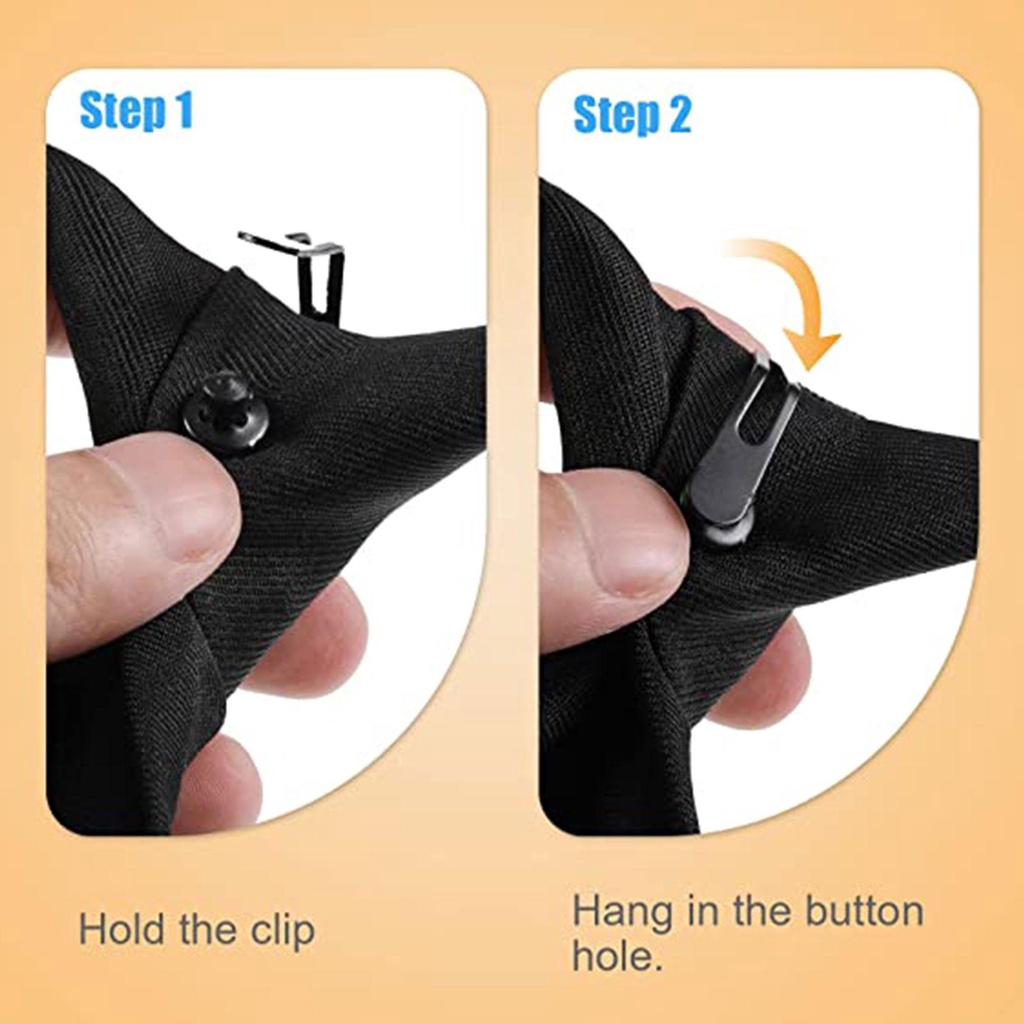 Step 1

Hold the clip

Step 2

Hang in the button hole.