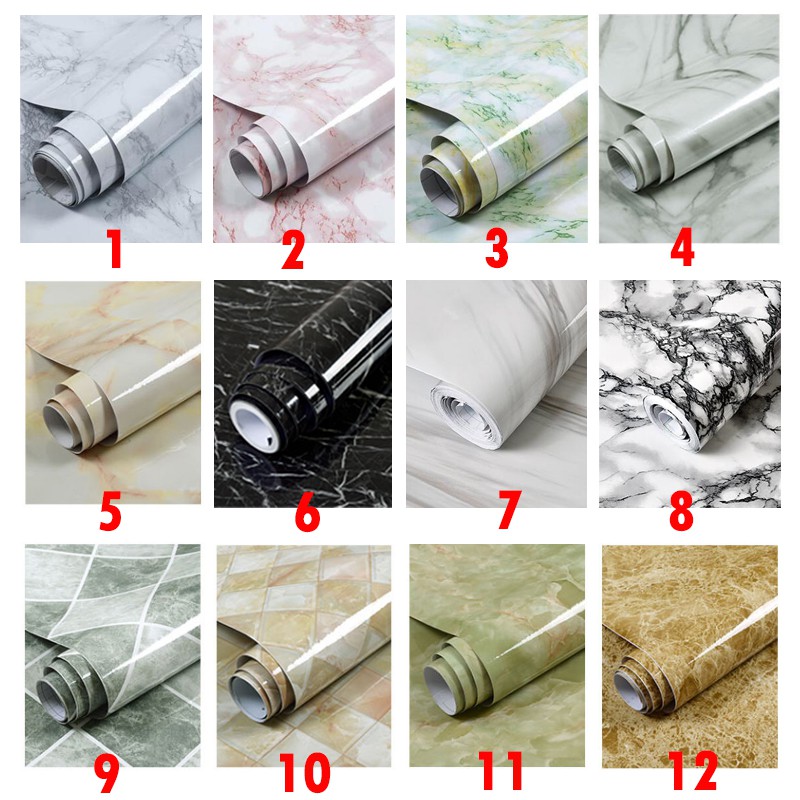 1
2
3
4
5
6
7
8
9
10
11
12