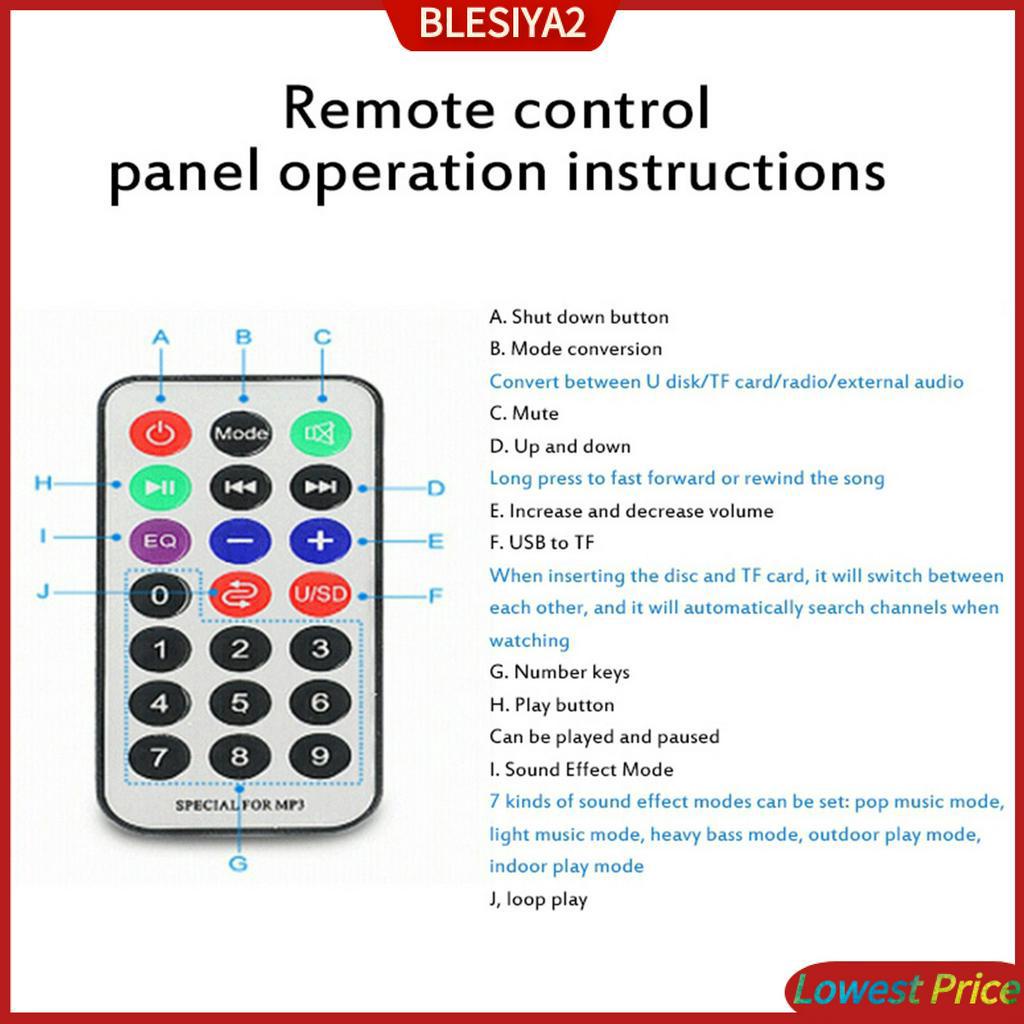 BLESIYA2

Remote control panel operation instructions

A
B
C
Mode
H
D
I
EQ
E
J
0
U/SD
F
1
2
3
4
5
6
7
8
9
SPECIAL FOR MP3
G

A. Shut down button
B. Mode conversion
Convert between U disk/TF card/radio/external audio
C. Mute
D. Up and down
Long press to fast forward or rewind the song
E. Increase and decrease volume
F. USB to TF
When inserting the disc and TF card, it will switch between each other, and it will automatically search channels when watching
G. Number keys
H. Play button
Can be played and paused
I. Sound Effect Mode
7 kinds of sound effect modes can be set: pop music mode, light music mode, heavy bass mode, outdoor play mode, indoor play mode
J, loop play

Lowest Price