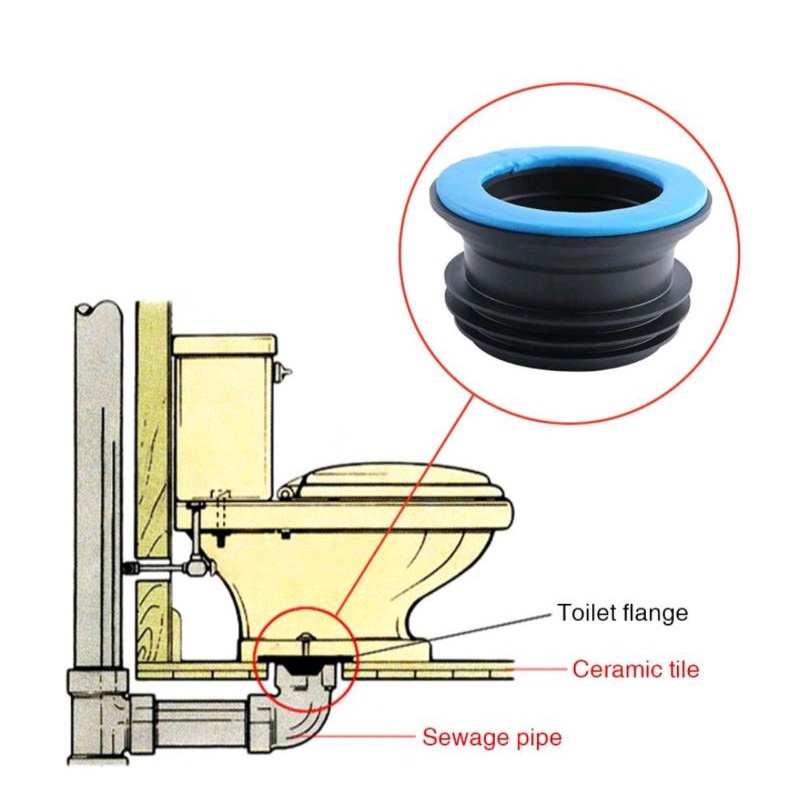 Toilet flange

Ceramic tile

Sewage pipe