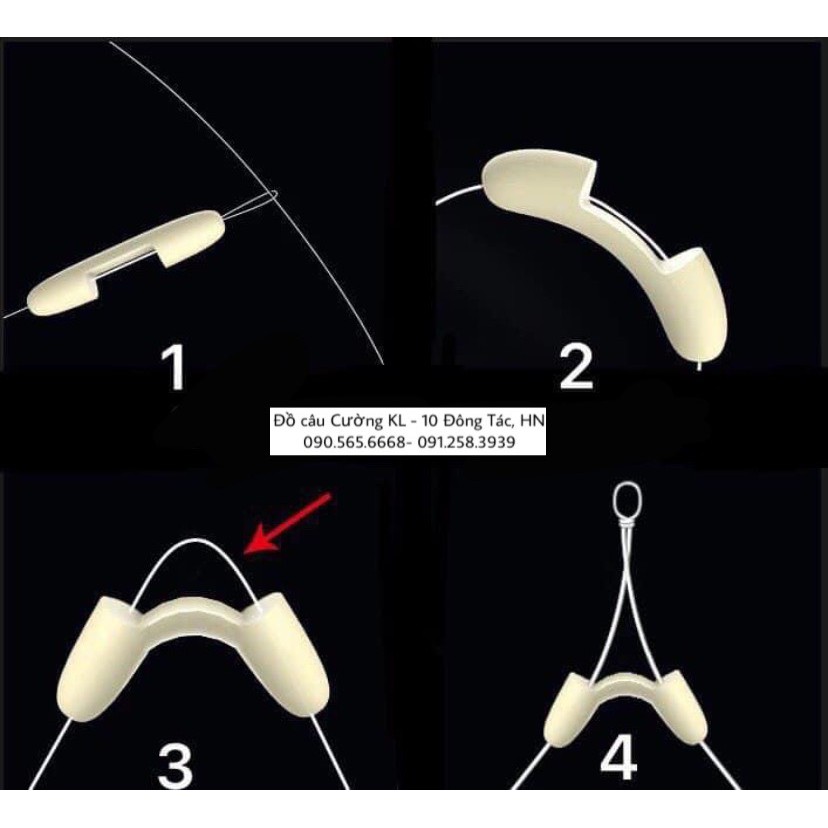 1

2

Đồ câu Cường KL - 10 Đông Tác, HN
090.565.6668- 091.258.3939

3

4