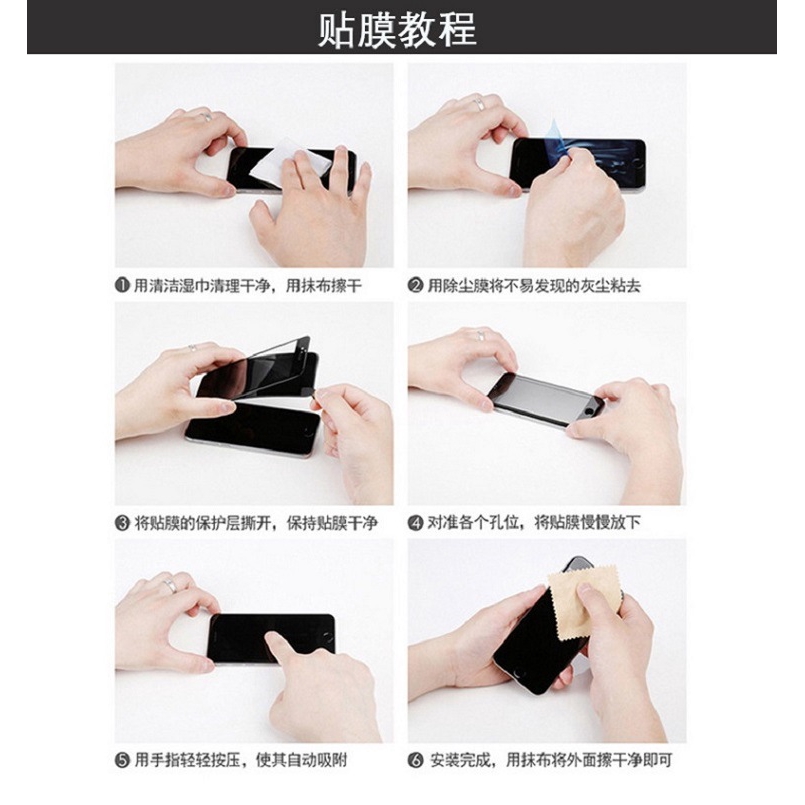 贴膜教程

❶ 用清洁湿巾清理干净，用抹布擦干

❷ 用除尘膜将不易发现的灰尘粘去

❸ 将贴膜的保护层撕开，保持贴膜干净

❹ 对准各个孔位，将贴膜慢慢放下

❺ 用手指轻轻按压，使其自动吸附

❻ 安装完成，用抹布将外面擦干净即可