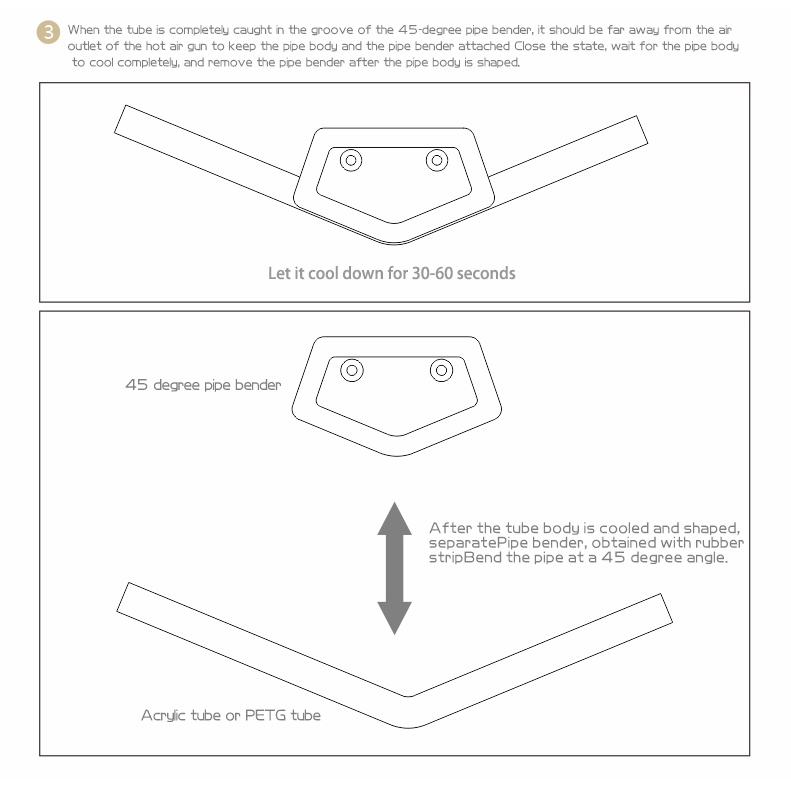 3 When the tube is completely caught in the groove of the 45-degree pipe bender, it should be far away from the air outlet of the hot air gun to keep the pipe body and the pipe bender attached Close the state, wait for the pipe body to cool completely, and remove the pipe bender after the pipe body is shaped.

Let it cool down for 30-60 seconds

45 degree pipe bender

After the tube body is cooled and shaped, separatePipe bender, obtained with rubber stripBend the pipe at a 45 degree angle.

Acrylic tube or PETG tube