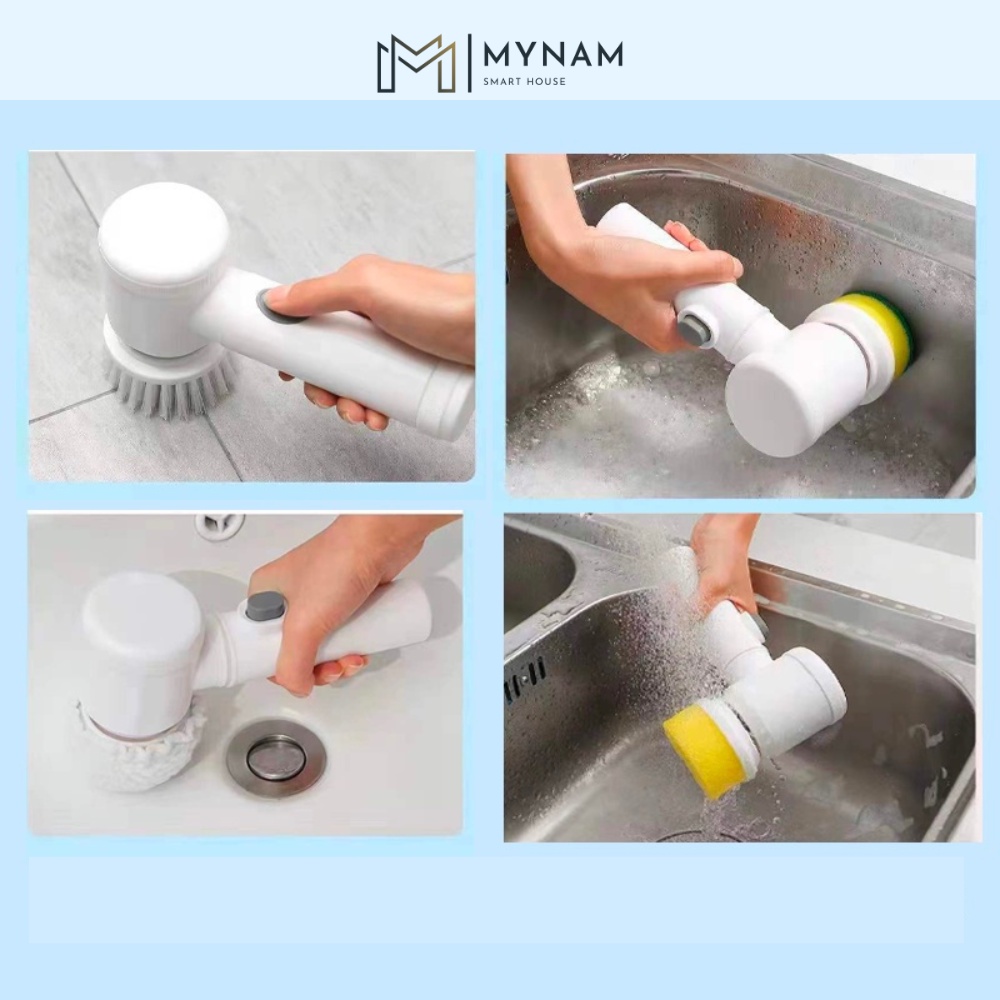 MYNAM
SMART HOUSE