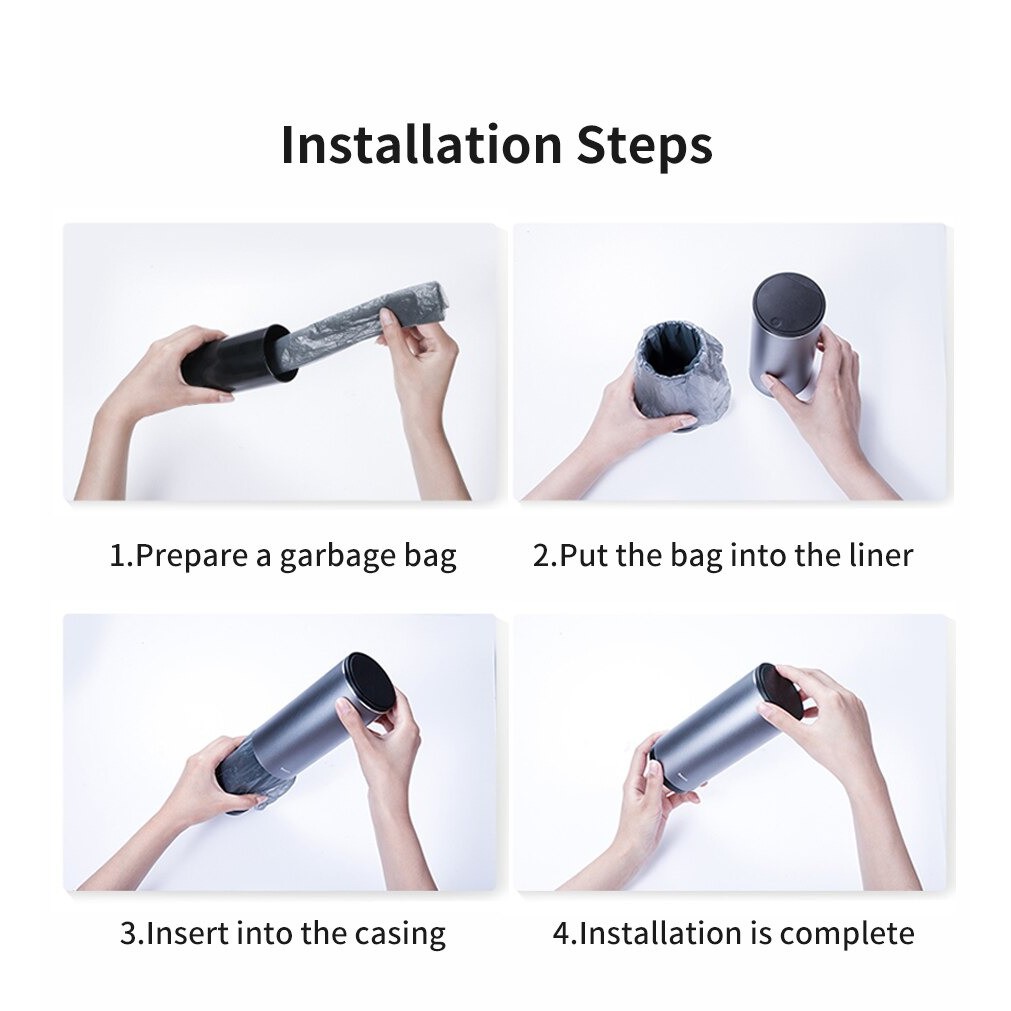 Installation Steps

1.Prepare a garbage bag

2.Put the bag into the liner

3.Insert into the casing

4.Installation is complete