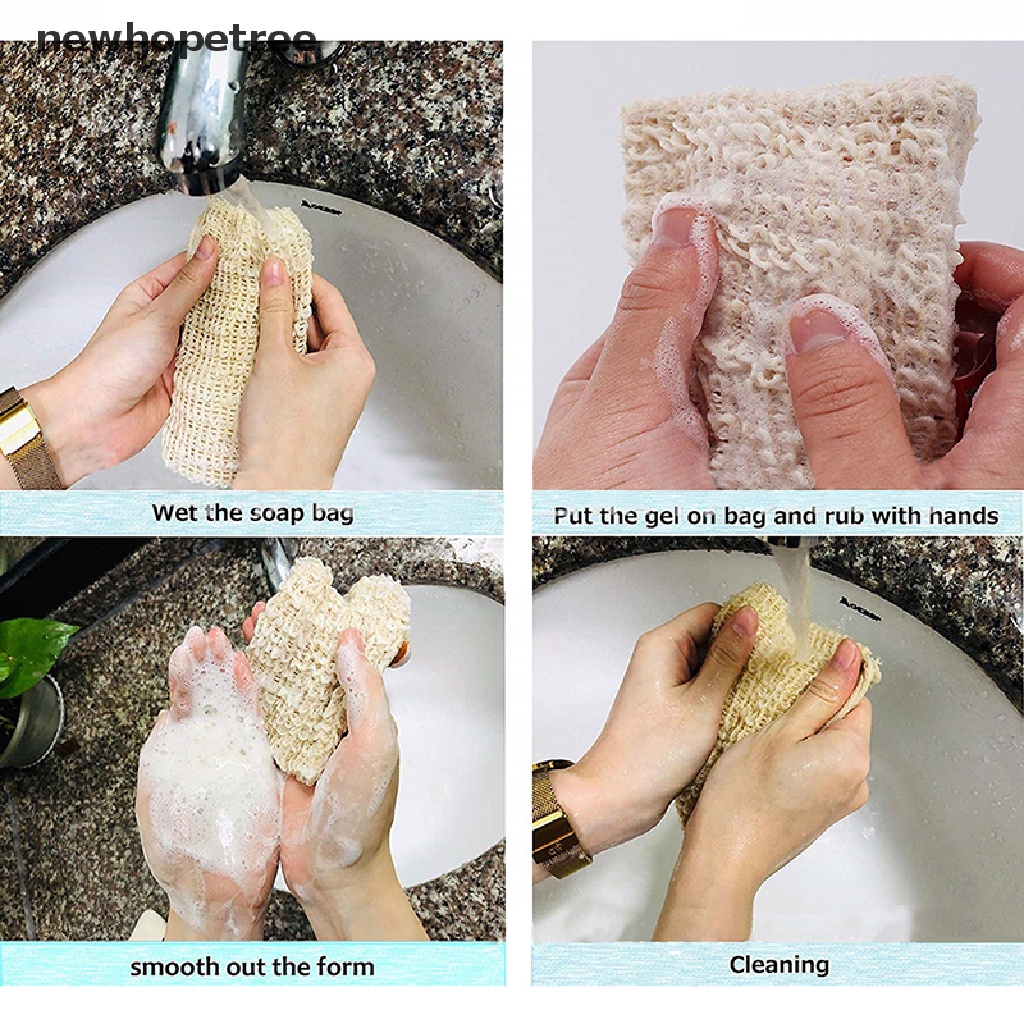 newhopetree

Wet the soap bag

Put the gel on bag and rub with hands

smooth out the form

Cleaning