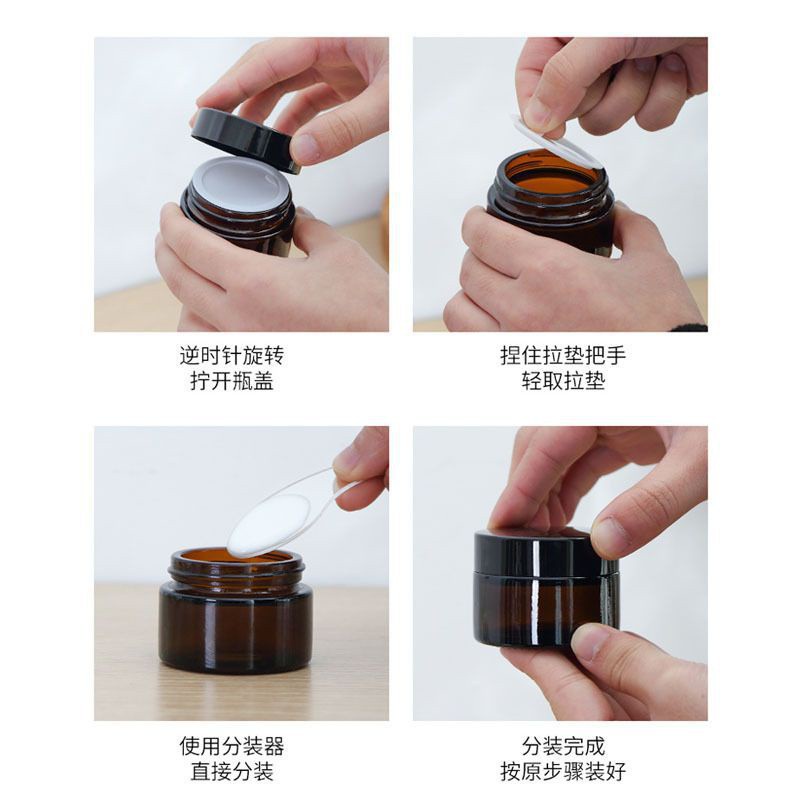 逆时针旋转
拧开瓶盖

捏住拉垫把手
轻取拉垫

使用分装器
直接分装

分装完成
按原步骤装好