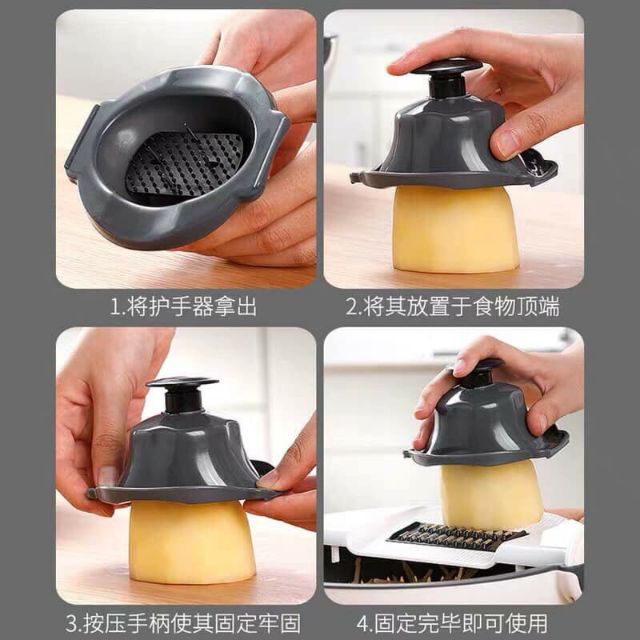 1.将护手器拿出

2.将其放置于食物顶端

3.按压手柄使其固定牢固

4.固定完毕即可使用