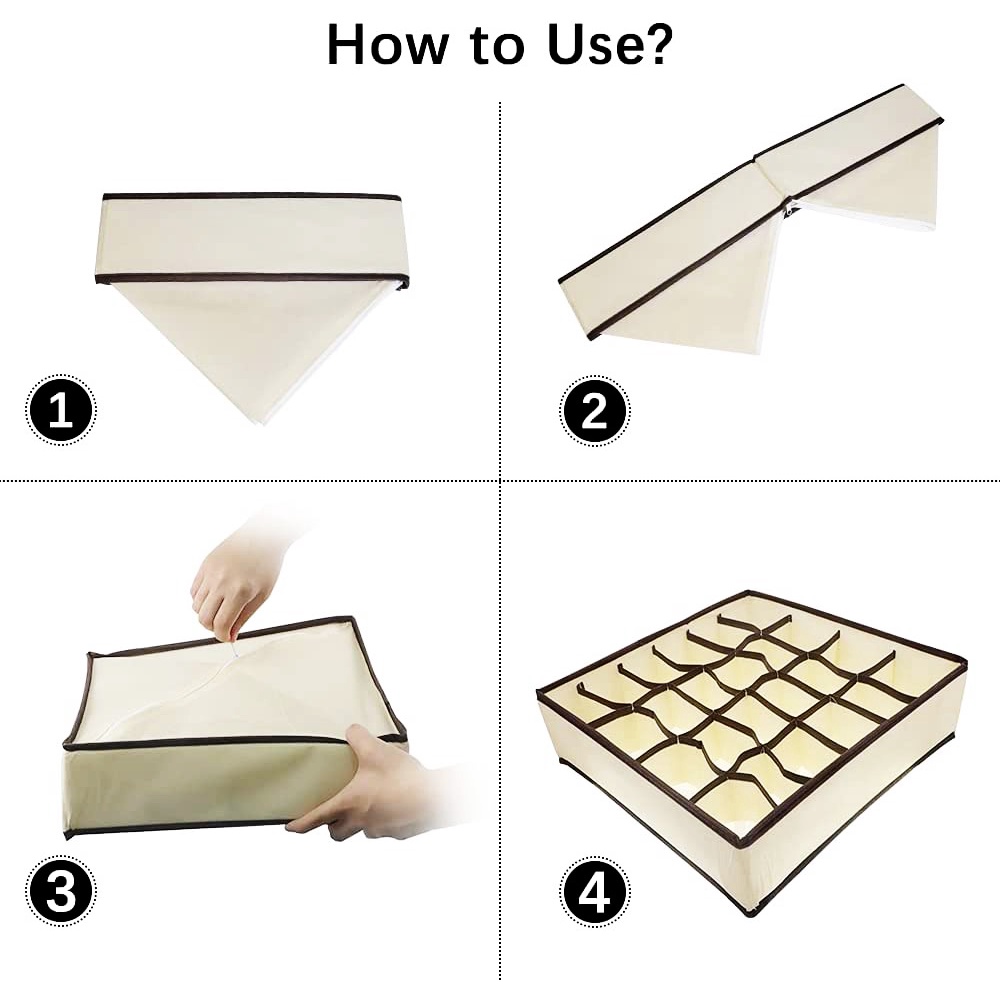 How to Use?

1

2

3

4