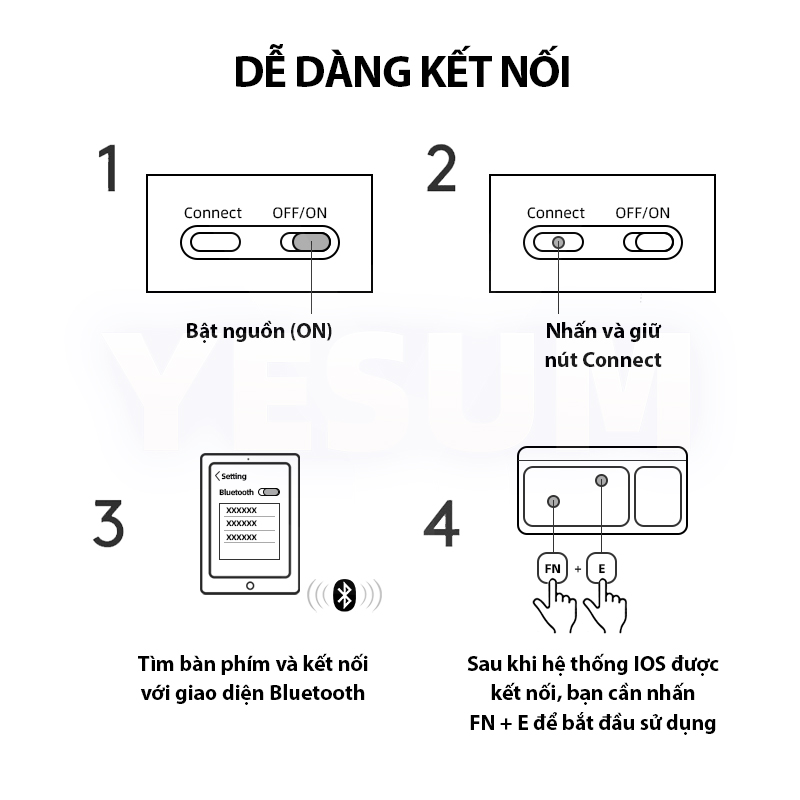 DỄ DÀNG KẾT NỐI

1

Connect OFF/ON

Bật nguồn (ON)

2

Connect OFF/ON

Nhấn và giữ nút Connect

YESUM

3

Setting

Bluetooth

XXXXXX
XXXXXX
XXXXXX

Tìm bàn phím và kết nối với giao diện Bluetooth

4

FN + E

Sau khi hệ thống IOS được kết nối, bạn cần nhấn FN + E để bắt đầu sử dụng