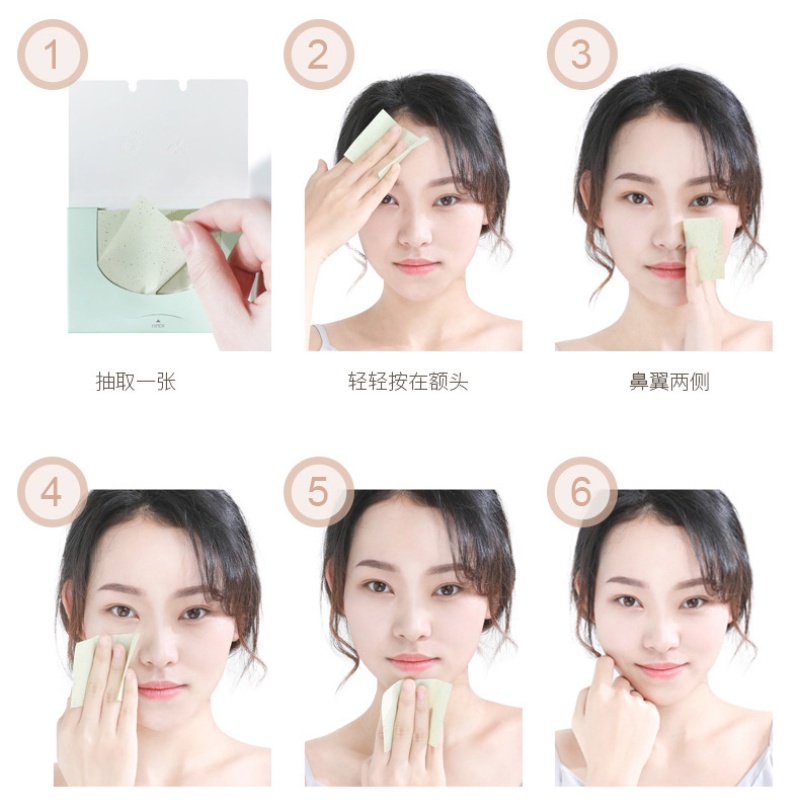 1

OPEN

抽取一张

2

轻轻按在额头

3

鼻翼两侧

4

5

6