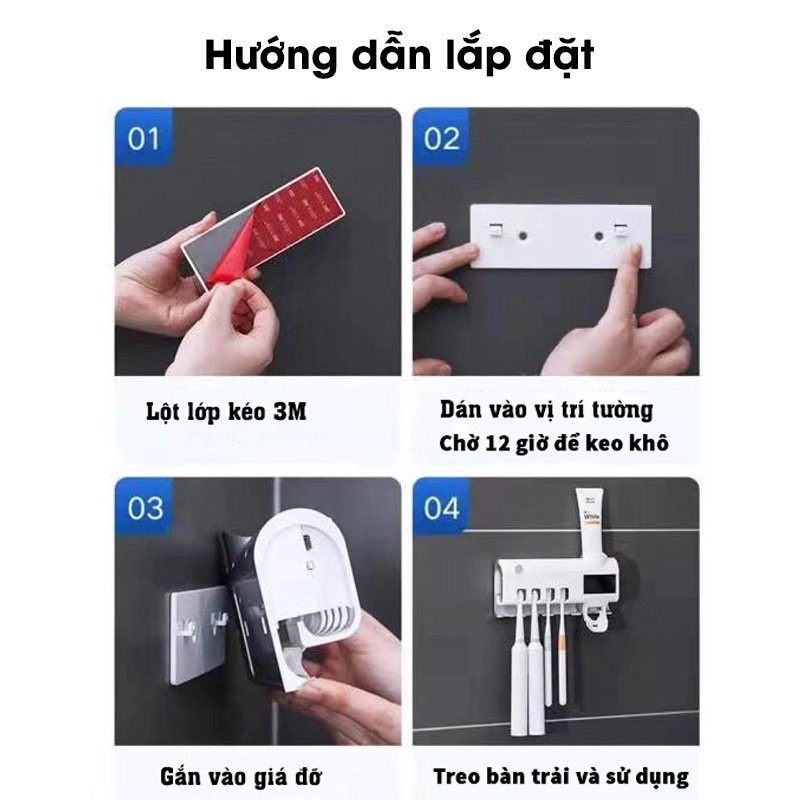 Hướng dẫn lắp đặt

01

Lột lớp kéo 3M

02

Dán vào vị trí tường
Chờ 12 giờ để keo khô

03

Gắn vào giá đỡ

04

White

Treo bàn trải và sử dụng