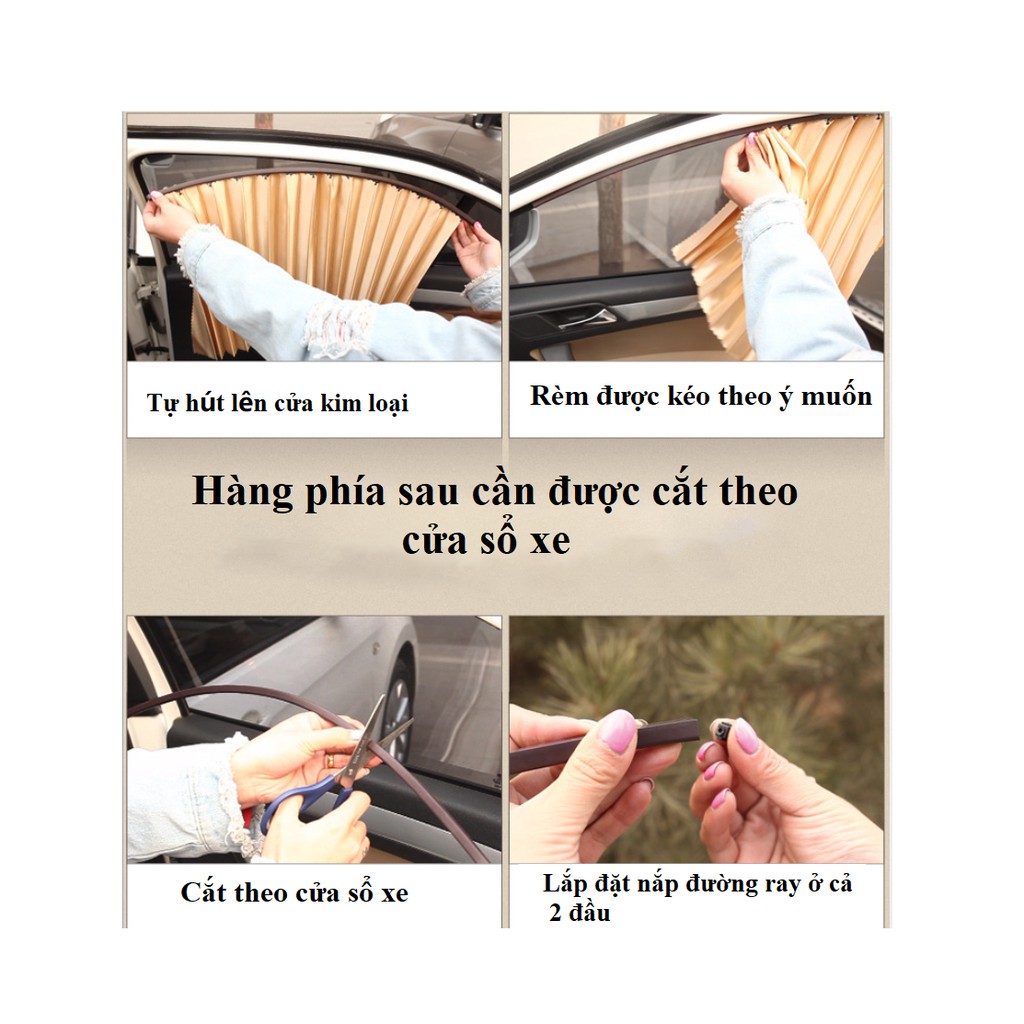 Tự hút lên cửa kim loại

Rèm được kéo theo ý muốn

Hàng phía sau cần được cắt theo cửa sổ xe

Cắt theo cửa sổ xe

Lắp đặt nắp đường ray ở cả 2 đầu