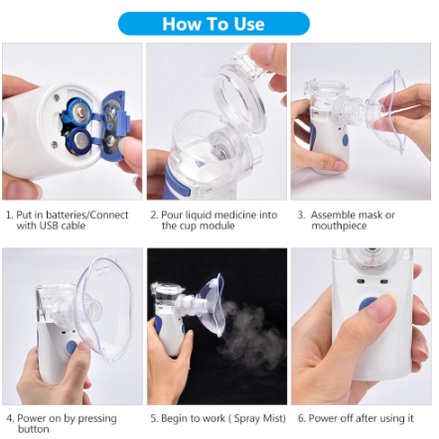 How To Use

1. Put in batteries/Connect with USB cable

2. Pour liquid medicine into the cup module

3. Assemble mask or mouthpiece

4. Power on by pressing button

5. Begin to work ( Spray Mist)

6. Power off after using it