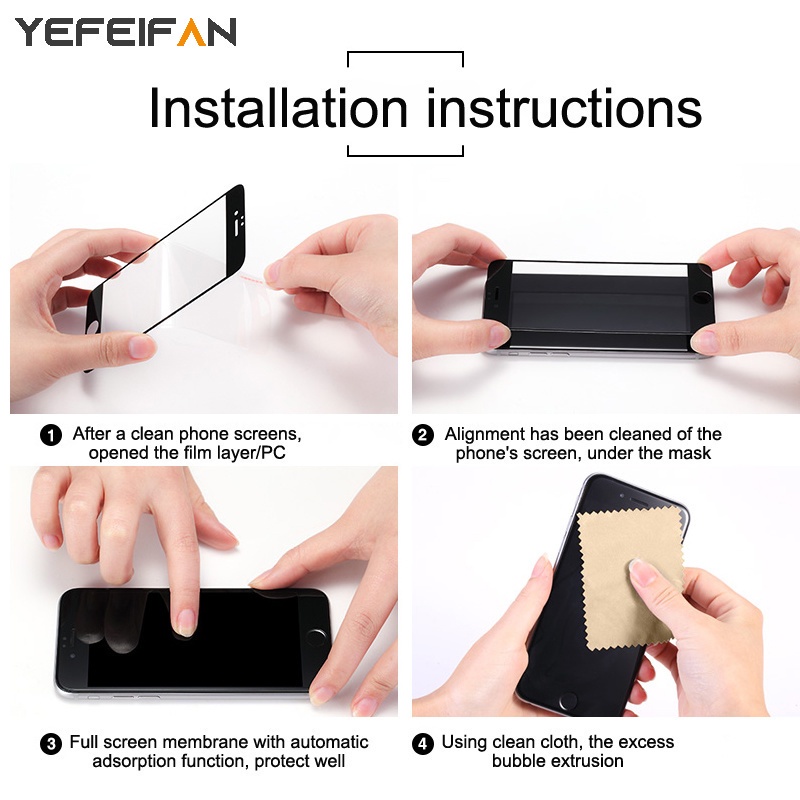 YEFEIFAN

Installation instructions

1 After a clean phone screens, opened the film layer/PC

2 Alignment has been cleaned of the phone's screen, under the mask

3 Full screen membrane with automatic adsorption function, protect well

4 Using clean cloth, the excess bubble extrusion