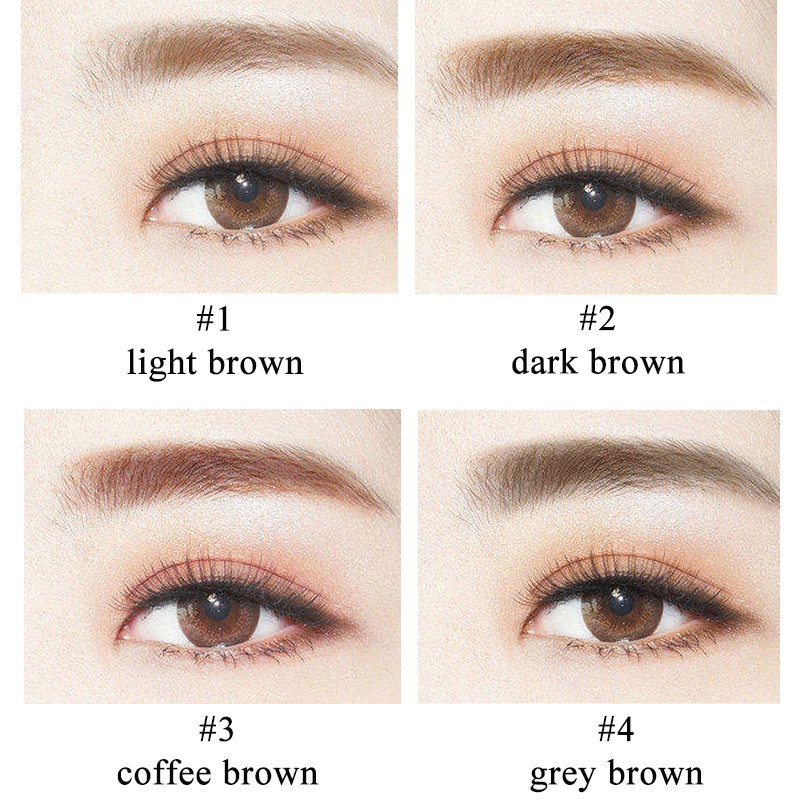 #1
light brown

#2
dark brown

#3
coffee brown

#4
grey brown