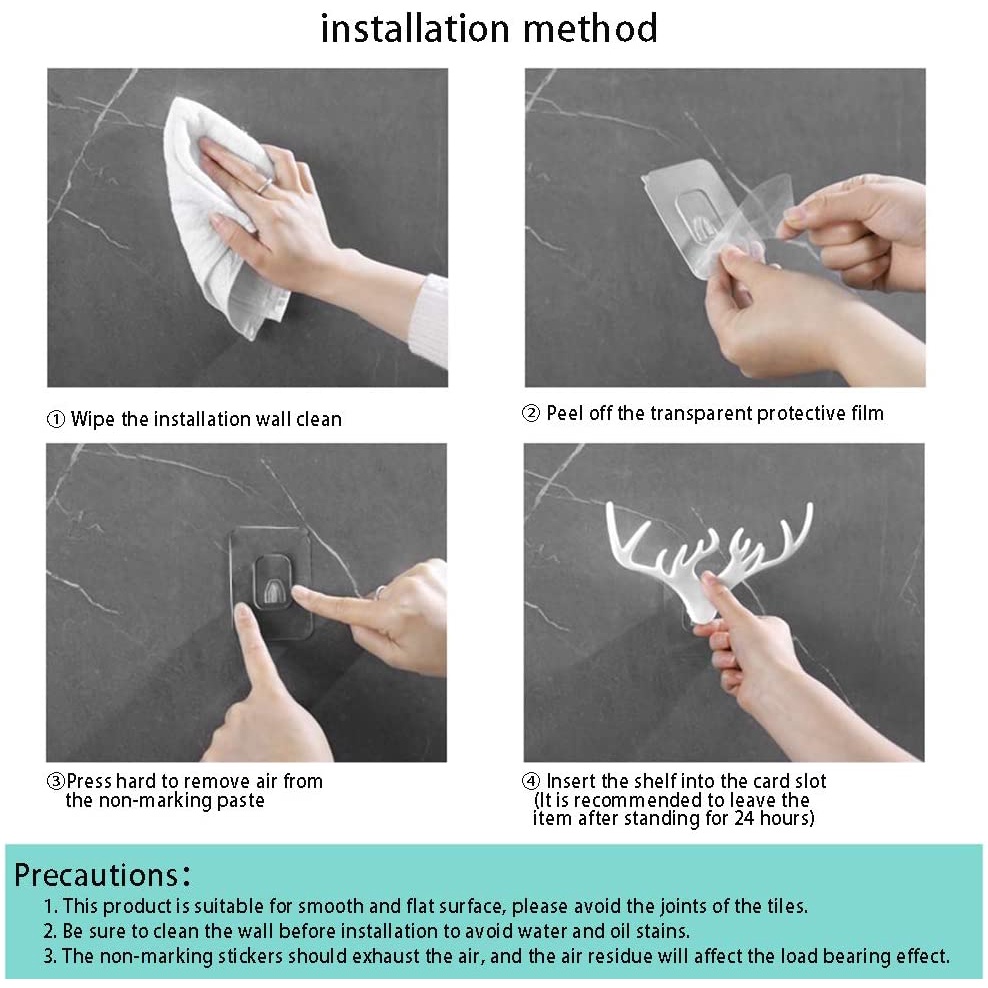 installation method

① Wipe the installation wall clean

② Peel off the transparent protective film

③Press hard to remove air from the non-marking paste

④ Insert the shelf into the card slot (It is recommended to leave the item after standing for 24 hours)

Precautions:
1. This product is suitable for smooth and flat surface, please avoid the joints of the tiles.
2. Be sure to clean the wall before installation to avoid water and oil stains.
3. The non-marking stickers should exhaust the air, and the air residue will affect the load bearing effect.