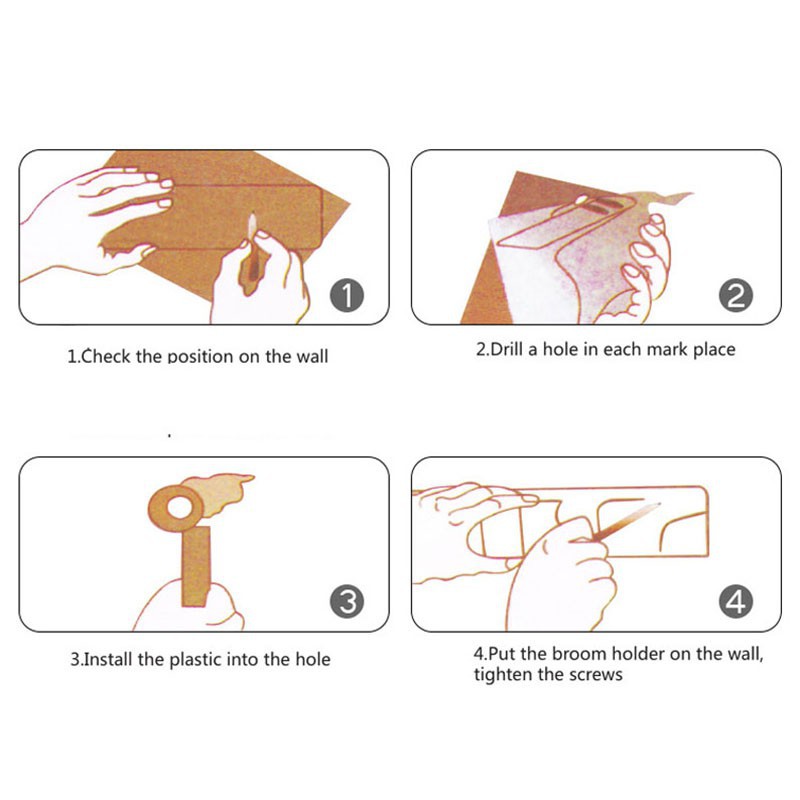 1

1.Check the position on the wall

2

2.Drill a hole in each mark place

3

3.Install the plastic into the hole

4

4.Put the broom holder on the wall, tighten the screws