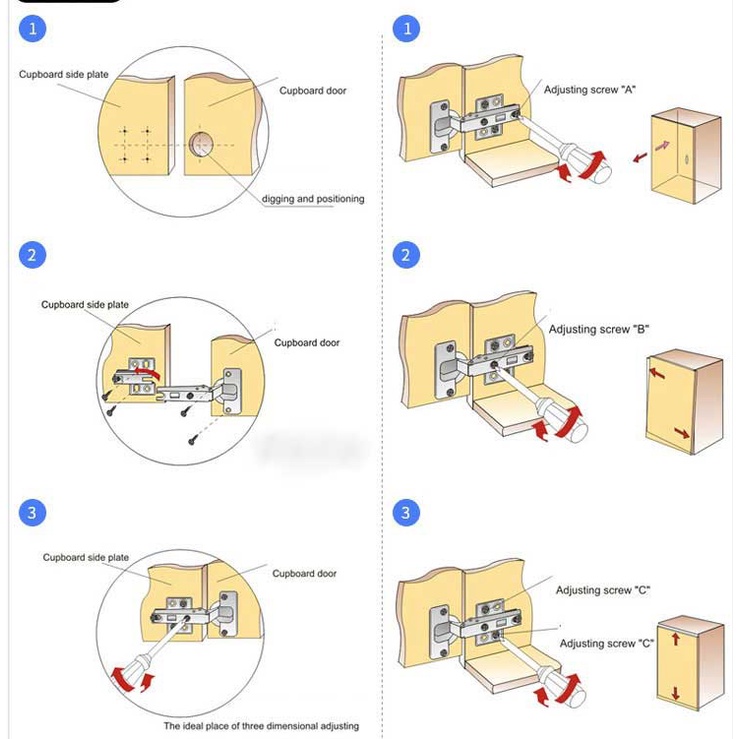 1

Cupboard side plate

Cupboard door

digging and positioning

2

Cupboard side plate

Cupboard door

3

Cupboard side plate

Cupboard door

The ideal place of three dimensional adjusting

1

Adjusting screw "A"

2

Adjusting screw "B"

3

Adjusting screw "C"

Adjusting screw "C"