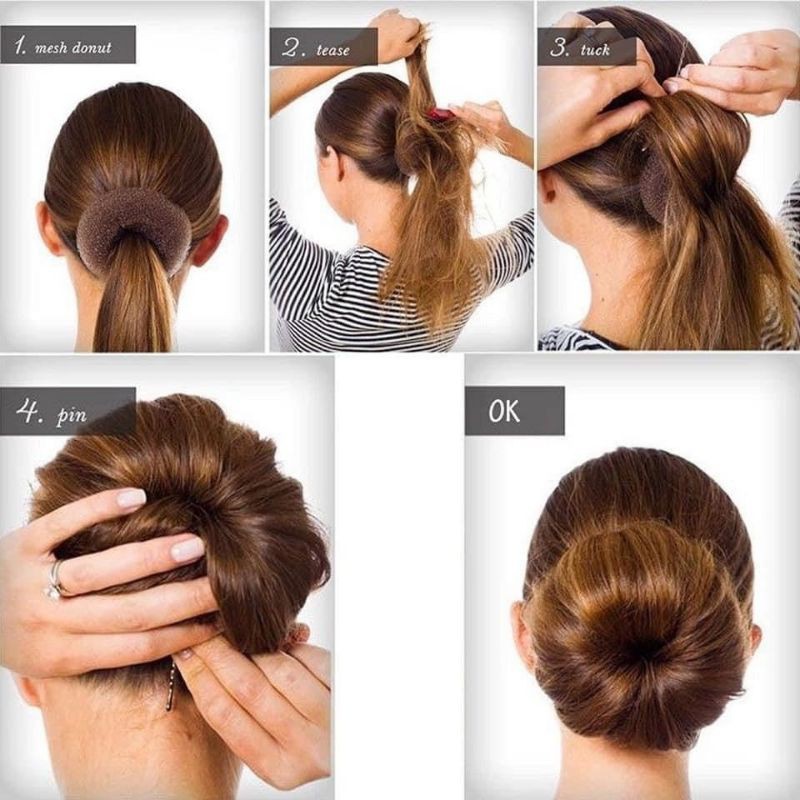 1. mesh donut

2. tease

3. tuck

4. pin

OK