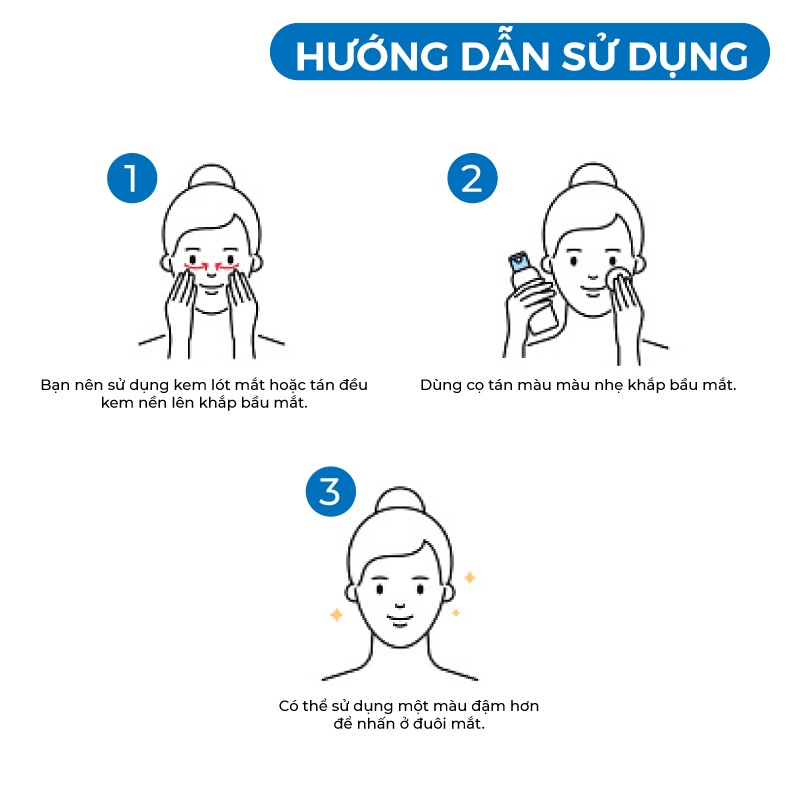 HƯỚNG DẪN SỬ DỤNG

1

Bạn nên sử dụng kem lót mắt hoặc tán đều kem nền lên khắp bầu mắt.

2

Dùng cọ tán màu màu nhẹ khắp bầu mắt.

3

Có thể sử dụng một màu đậm hơn để nhấn ở đuôi mắt.