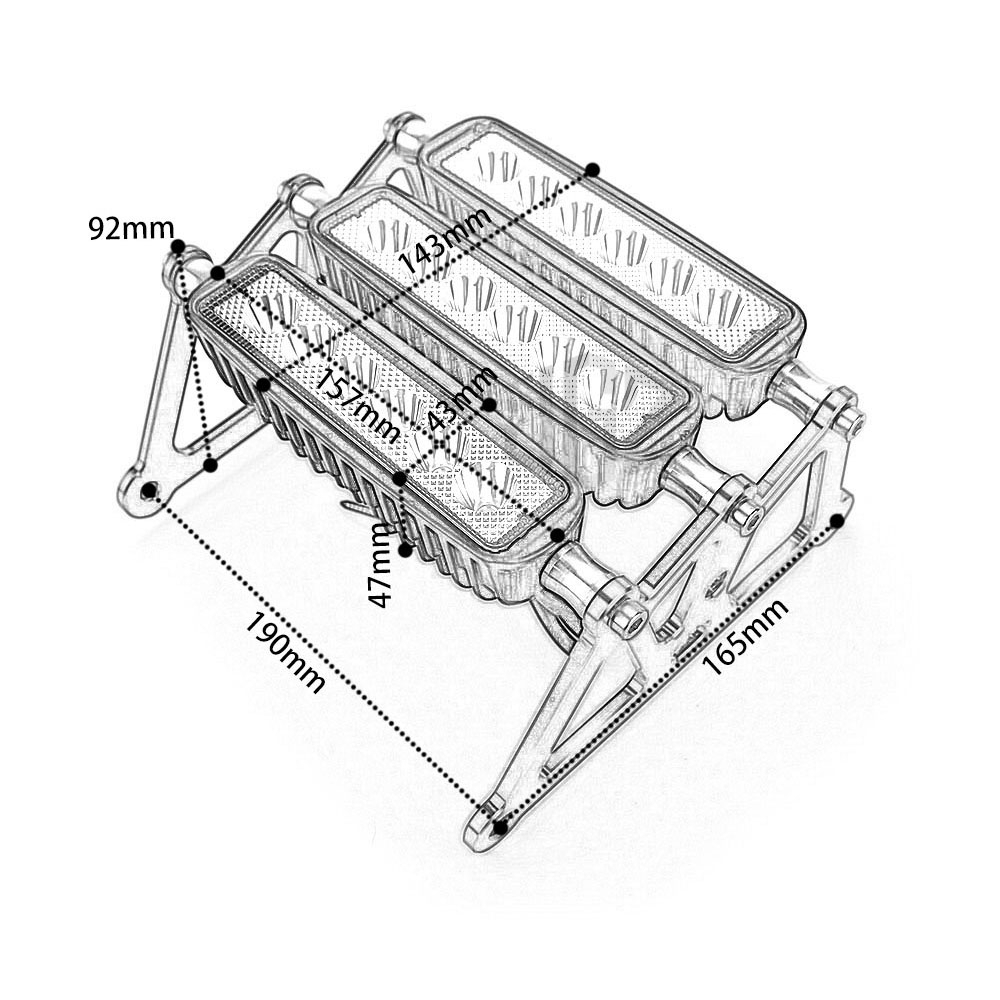 92mm
143mm
157mm
43mm
47mm
190mm
165mm