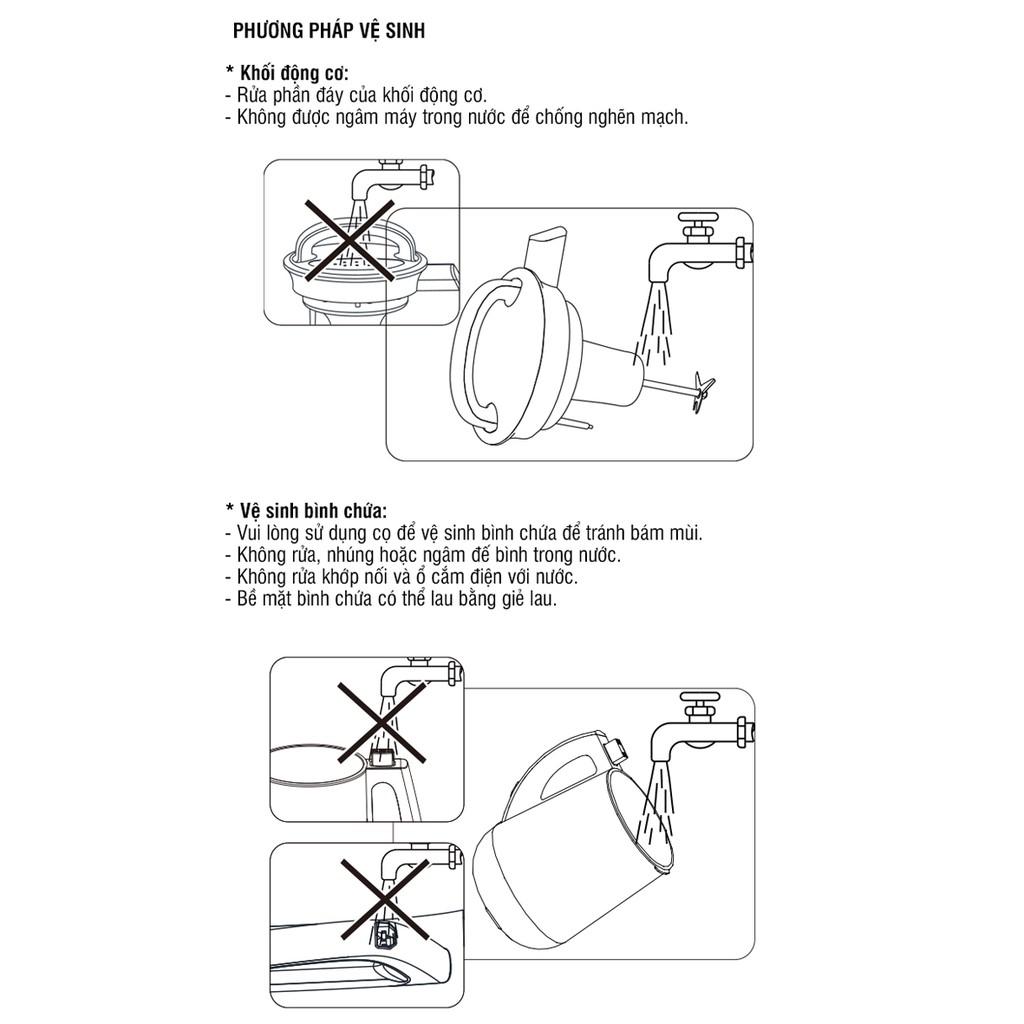 PHƯƠNG PHÁP VỆ SINH

* Khối động cơ:
- Rửa phần đáy của khối động cơ.
- Không được ngâm máy trong nước để chống nghẽn mạch.

* Vệ sinh bình chứa:
- Vui lòng sử dụng cọ để vệ sinh bình chứa để tránh bám mùi.
- Không rửa, nhúng hoặc ngâm đế bình trong nước.
- Không rửa khớp nối và ổ cắm điện với nước.
- Bề mặt bình chứa có thể lau bằng giẻ lau.