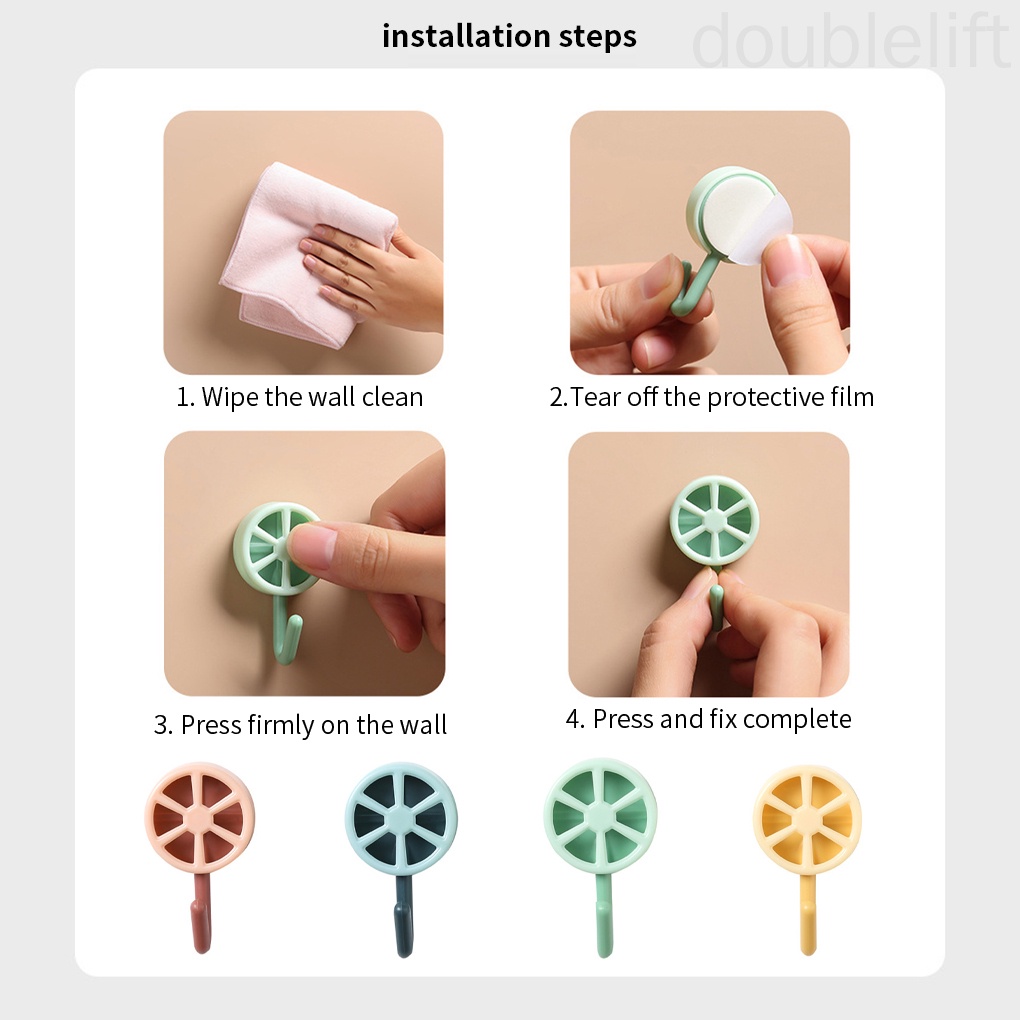 installation steps

doublelift

1. Wipe the wall clean

2.Tear off the protective film

3. Press firmly on the wall

4. Press and fix complete