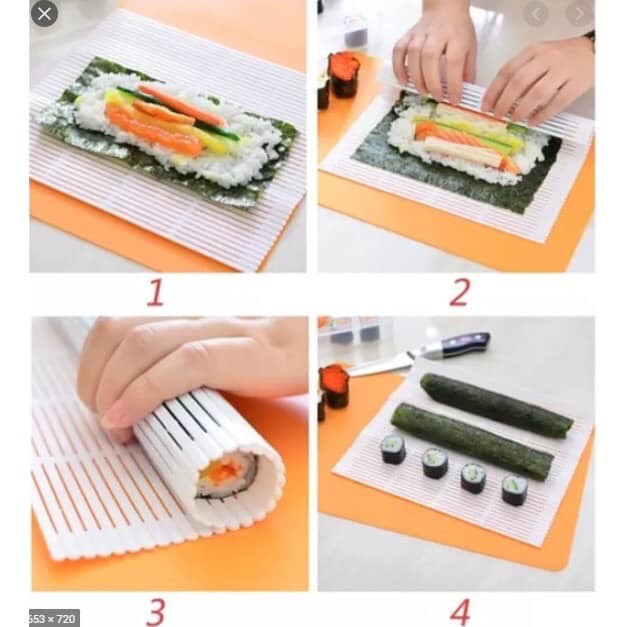 1

2

3

4

653 × 720