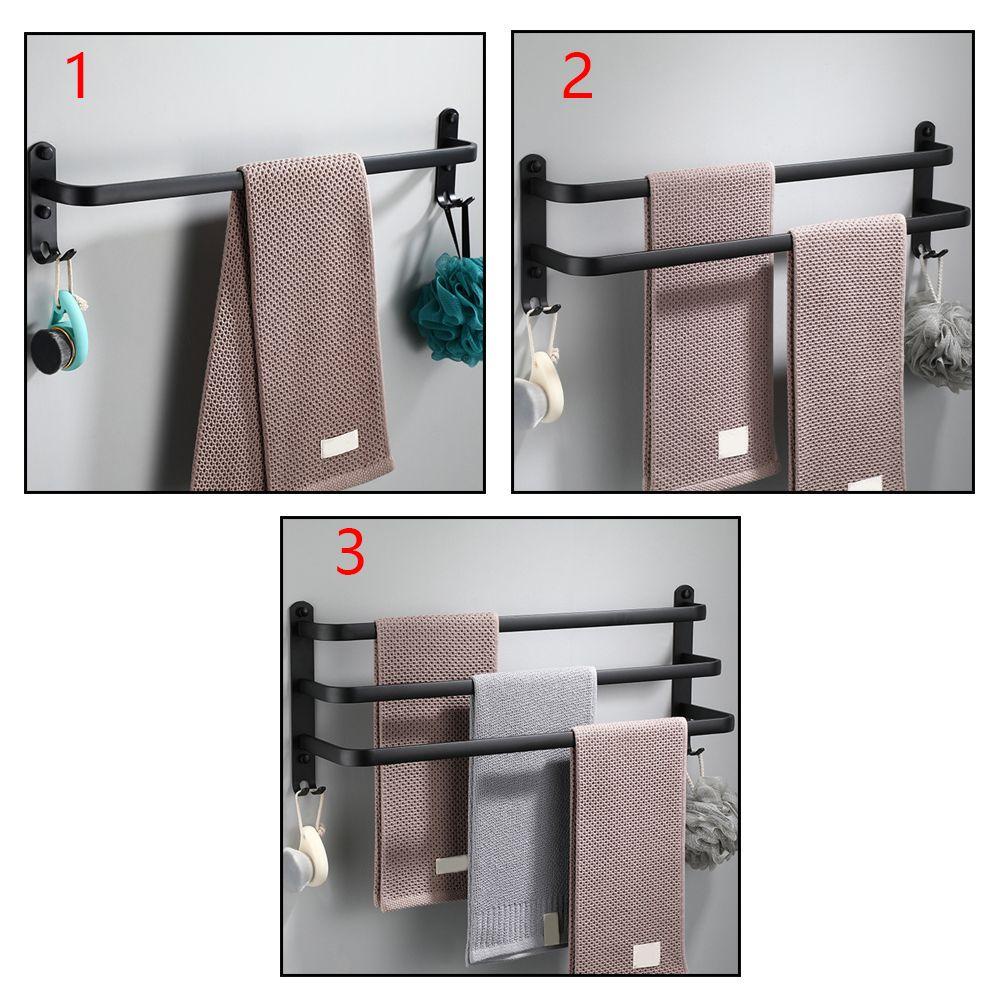 1

2

3