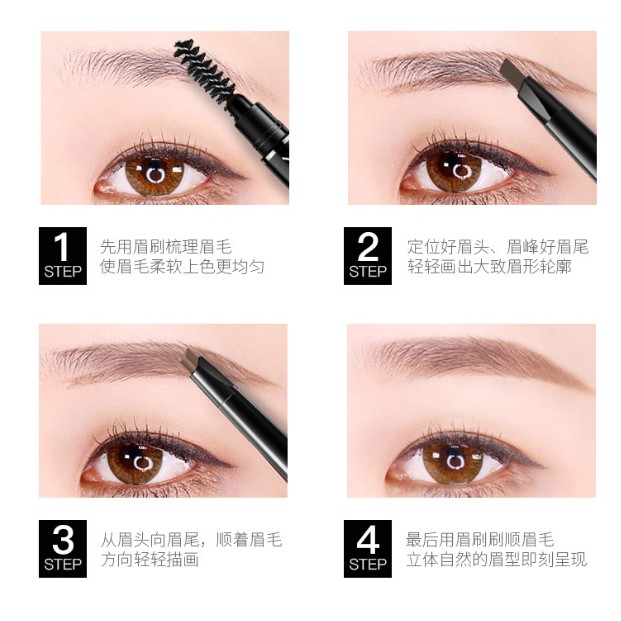 1
STEP
先用眉刷梳理眉毛
使眉毛柔软上色更均匀

2
STEP
定位好眉头、眉峰好眉尾
轻轻画出大致眉形轮廓

3
STEP
从眉头向眉尾，顺着眉毛
方向轻轻描画

4
STEP
最后用眉刷刷顺眉毛
立体自然的眉型即刻呈现