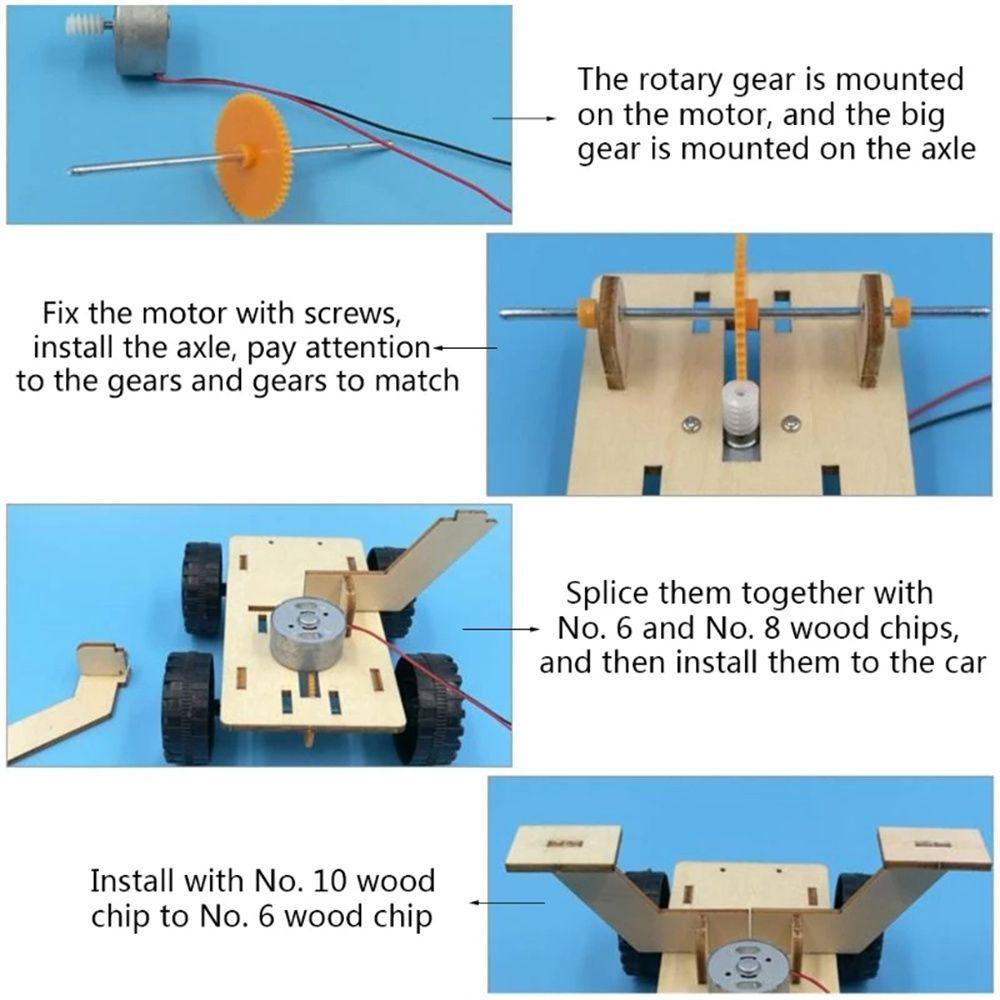 The rotary gear is mounted on the motor, and the big gear is mounted on the axle

Fix the motor with screws, install the axle, pay attention to the gears and gears to match

Splice them together with No. 6 and No. 8 wood chips, and then install them to the car

Install with No. 10 wood chip to No. 6 wood chip