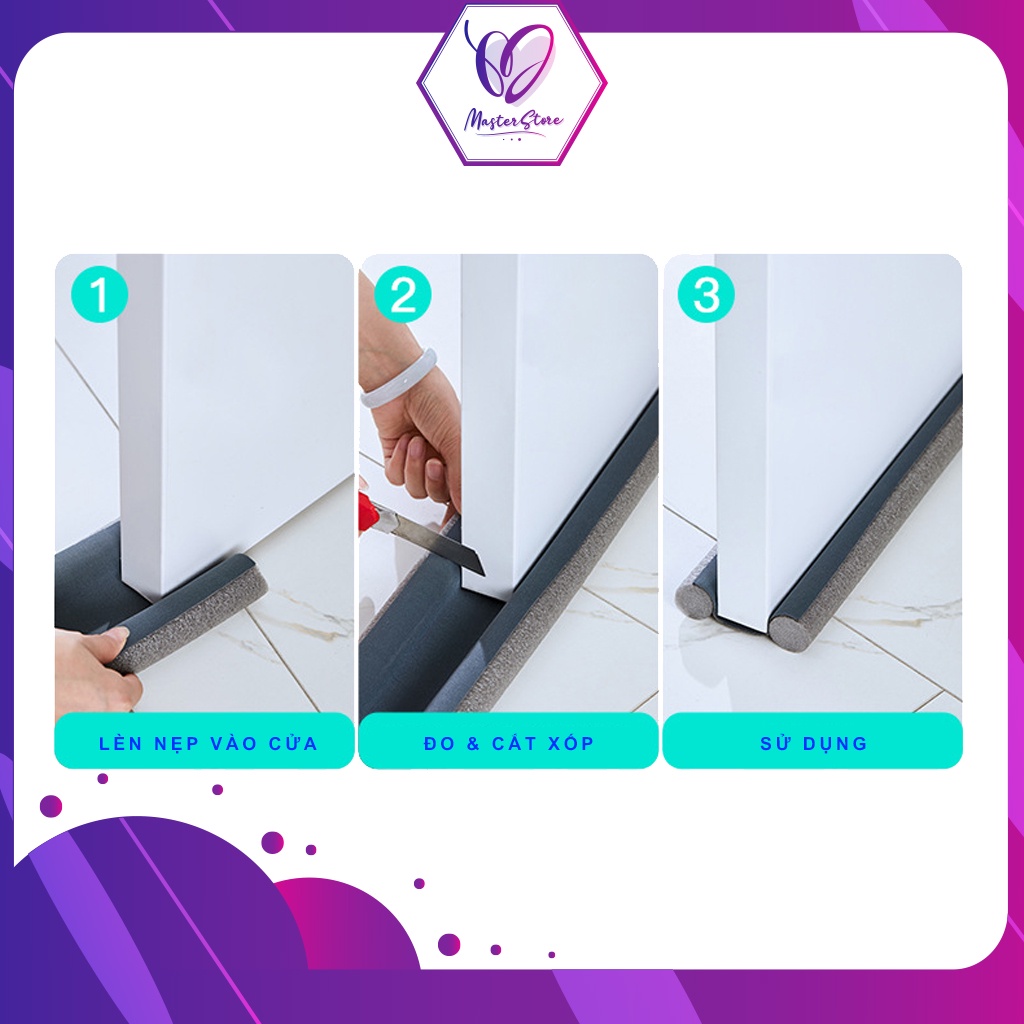 Master Store

1

2

3

LÈN NẸP VÀO CỬA

ĐO & CẮT XỐP

SỬ DỤNG