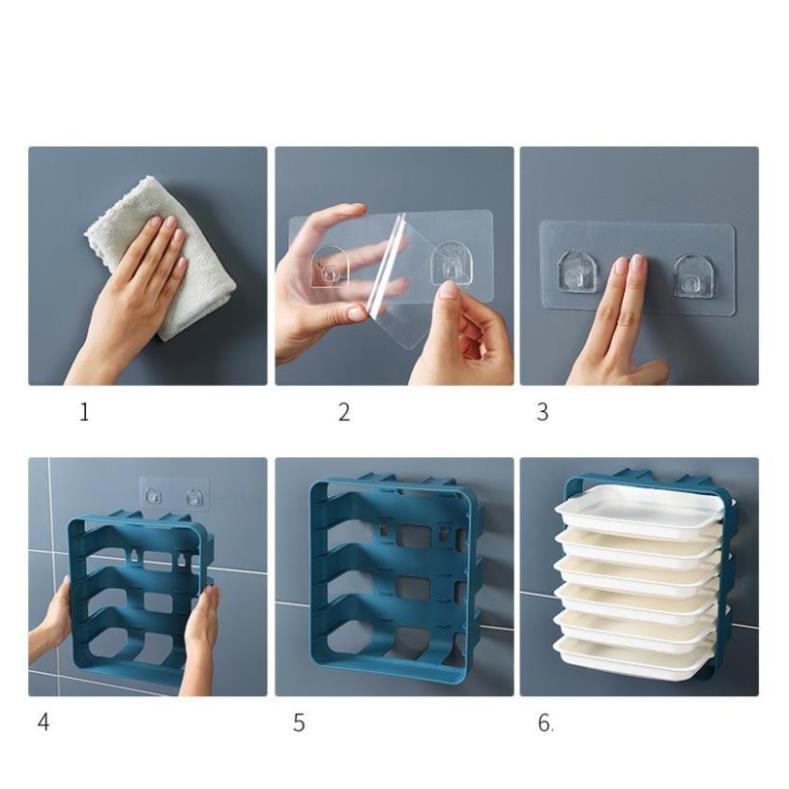 1

2

3

4

5

6.