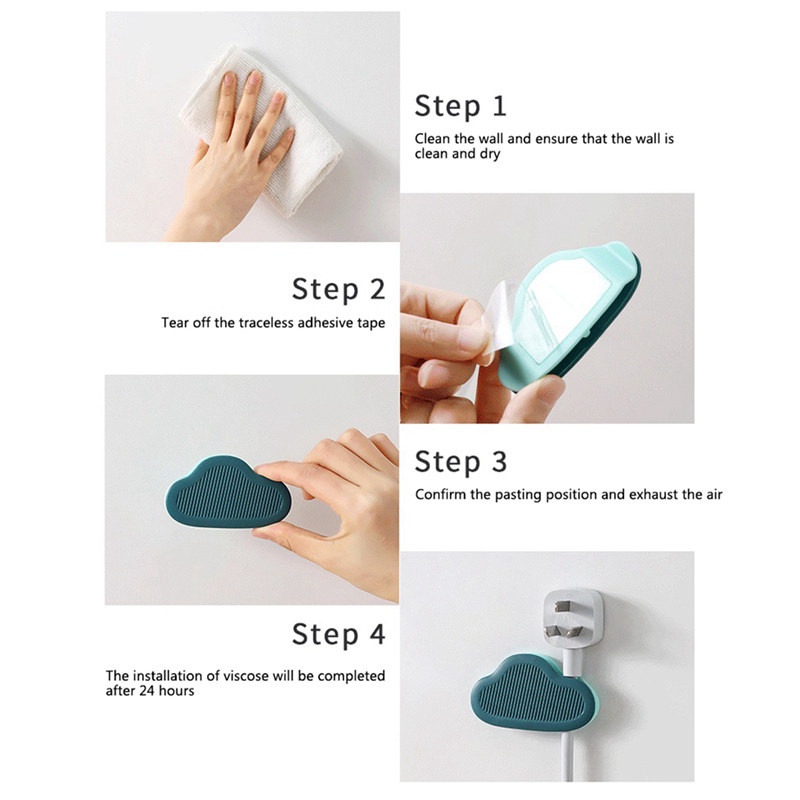 Step 1

Clean the wall and ensure that the wall is clean and dry

Step 2

Tear off the traceless adhesive tape

Step 3

Confirm the pasting position and exhaust the air

Step 4

The installation of viscose will be completed after 24 hours