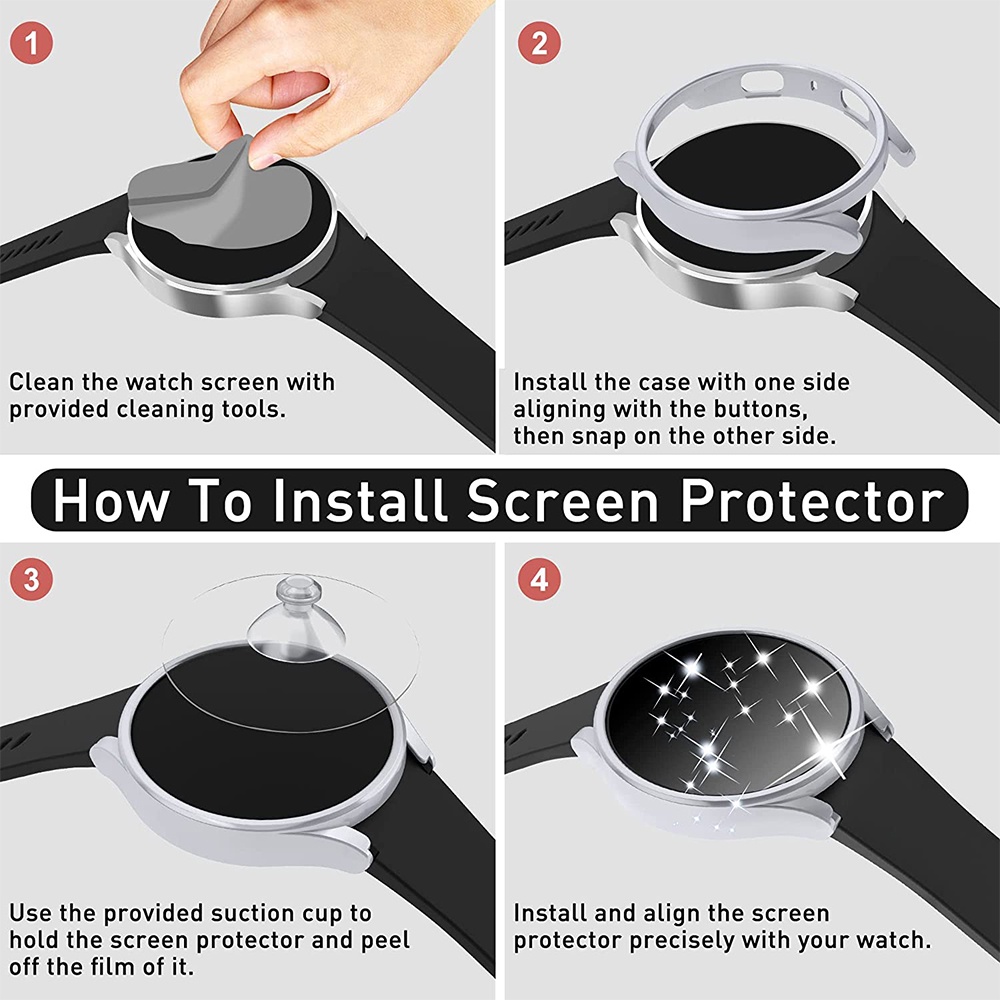 1

Clean the watch screen with provided cleaning tools.

2

Install the case with one side aligning with the buttons, then snap on the other side.

How To Install Screen Protector

3

Use the provided suction cup to hold the screen protector and peel off the film of it.

4

Install and align the screen protector precisely with your watch.