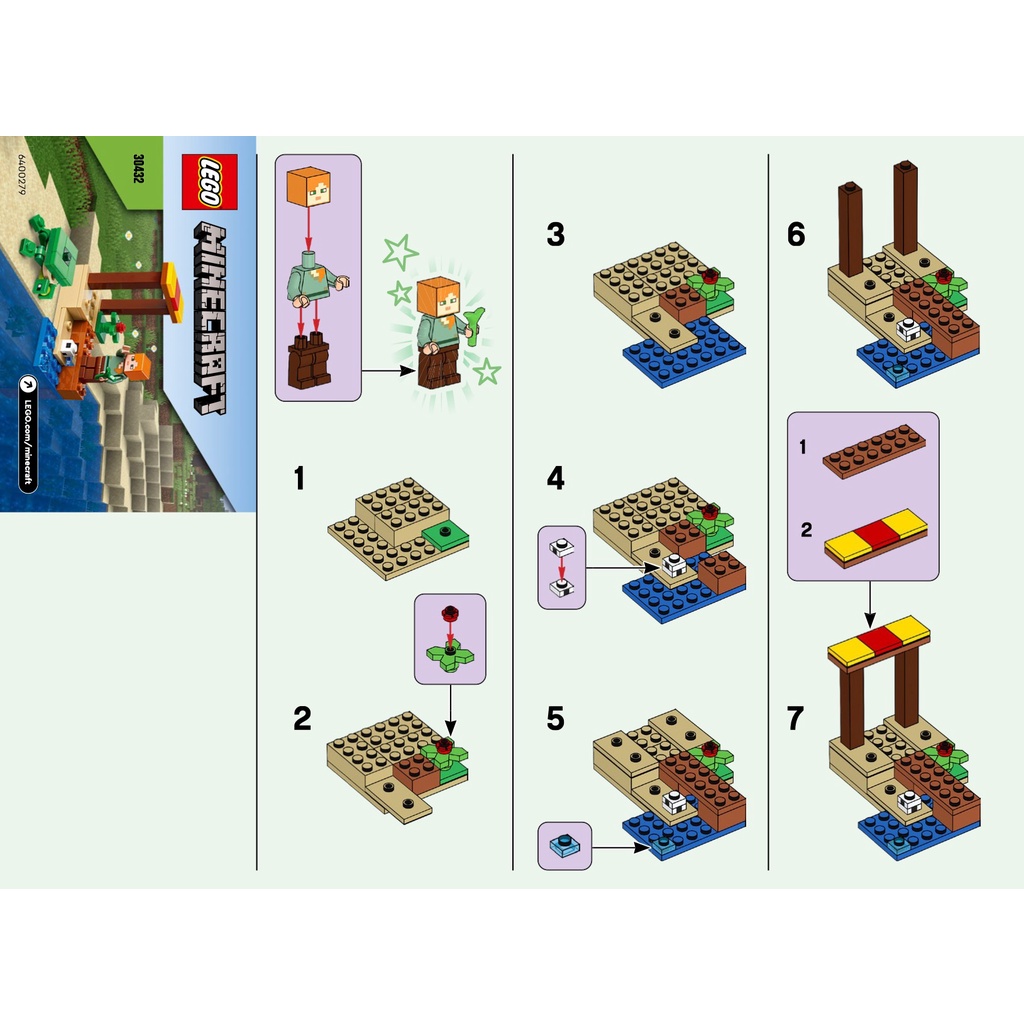 6400279

30432

LEGO

MINECRAFT

LEGO.com/minecraft

1

2

3

4

5

6

1

2

7