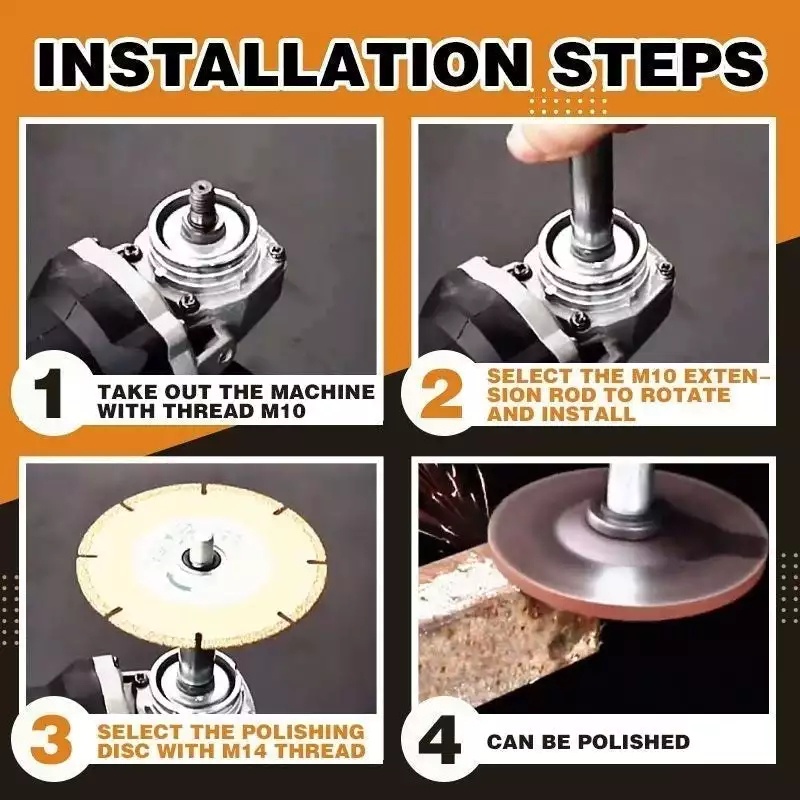 INSTALLATION STEPS

1 TAKE OUT THE MACHINE WITH THREAD M10

2 SELECT THE M10 EXTENSION ROD TO ROTATE AND INSTALL

3 SELECT THE POLISHING DISC WITH M14 THREAD

4 CAN BE POLISHED