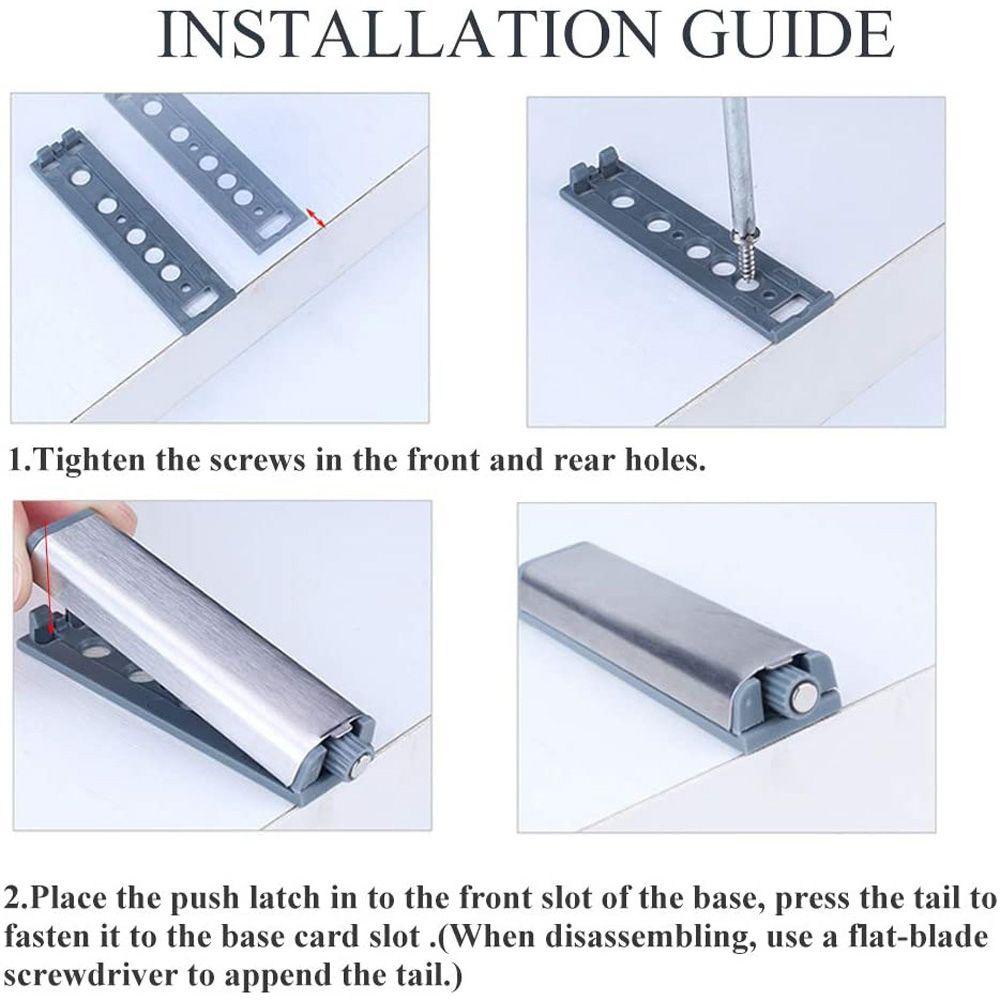 INSTALLATION GUIDE

1.Tighten the screws in the front and rear holes.

2.Place the push latch in to the front slot of the base, press the tail to fasten it to the base card slot .(When disassembling, use a flat-blade screwdriver to append the tail.)